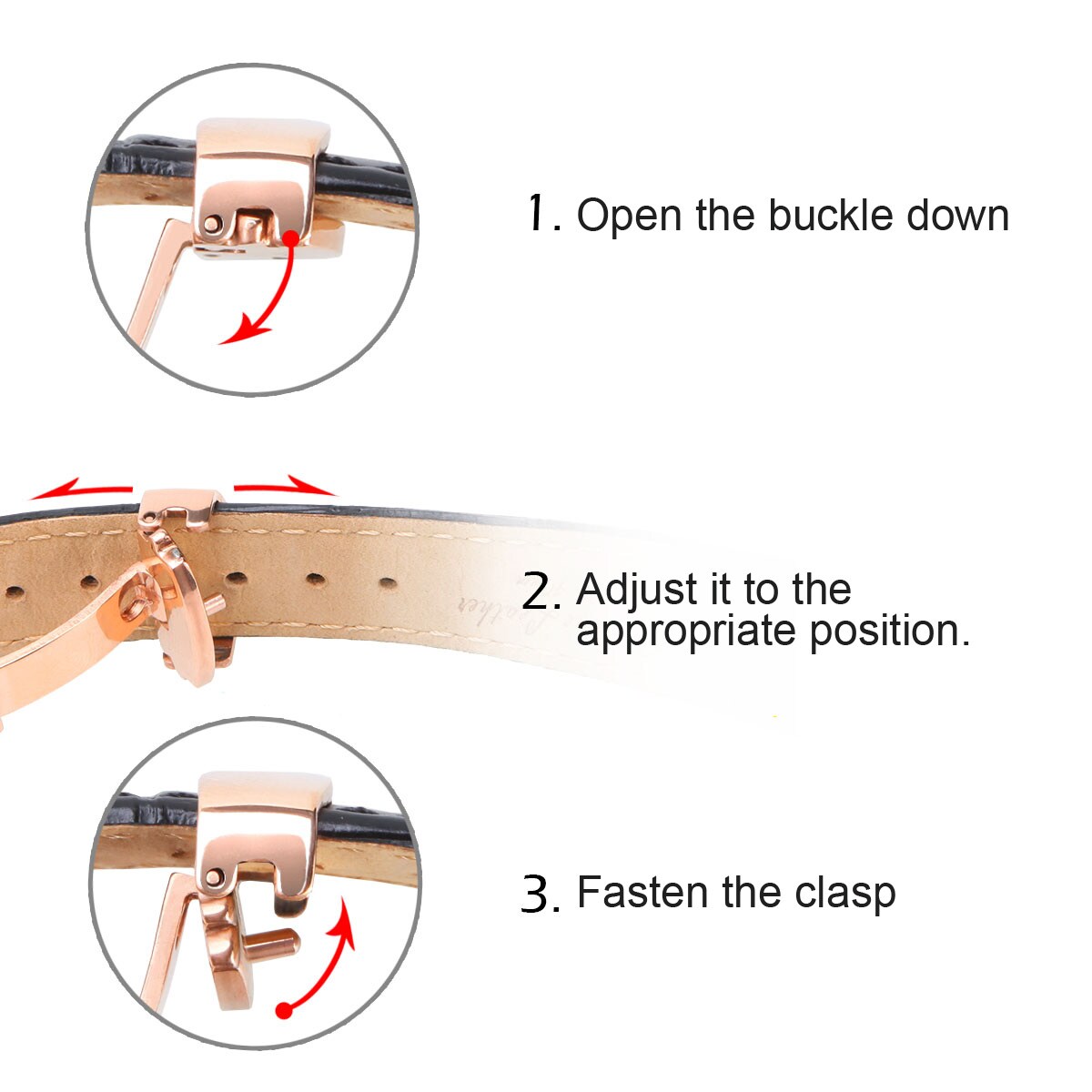 1. Open the buckle down

2. Adjust it to the appropriate position.

3. Fasten the clasp