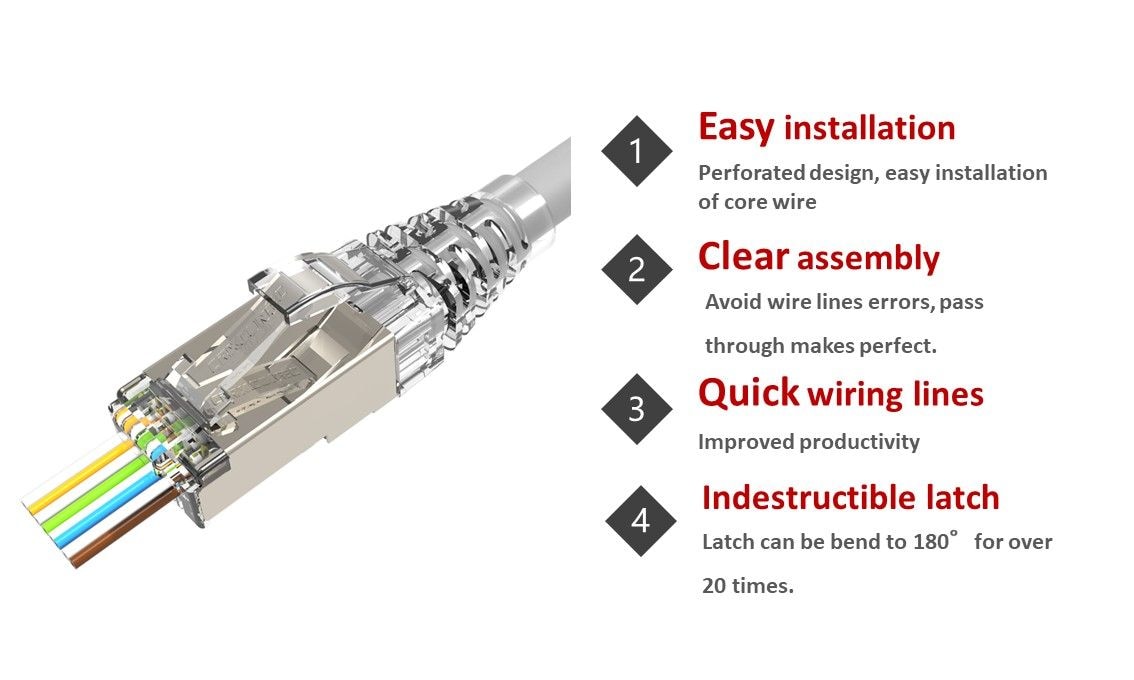 1

Easy installation

Perforated design, easy installation of core wire

2

Clear assembly

Avoid wire lines errors, pass

through makes perfect.

3

Quick wiring lines

Improved productivity

4

Indestructible latch

Latch can be bend to 180° for over

20 times.