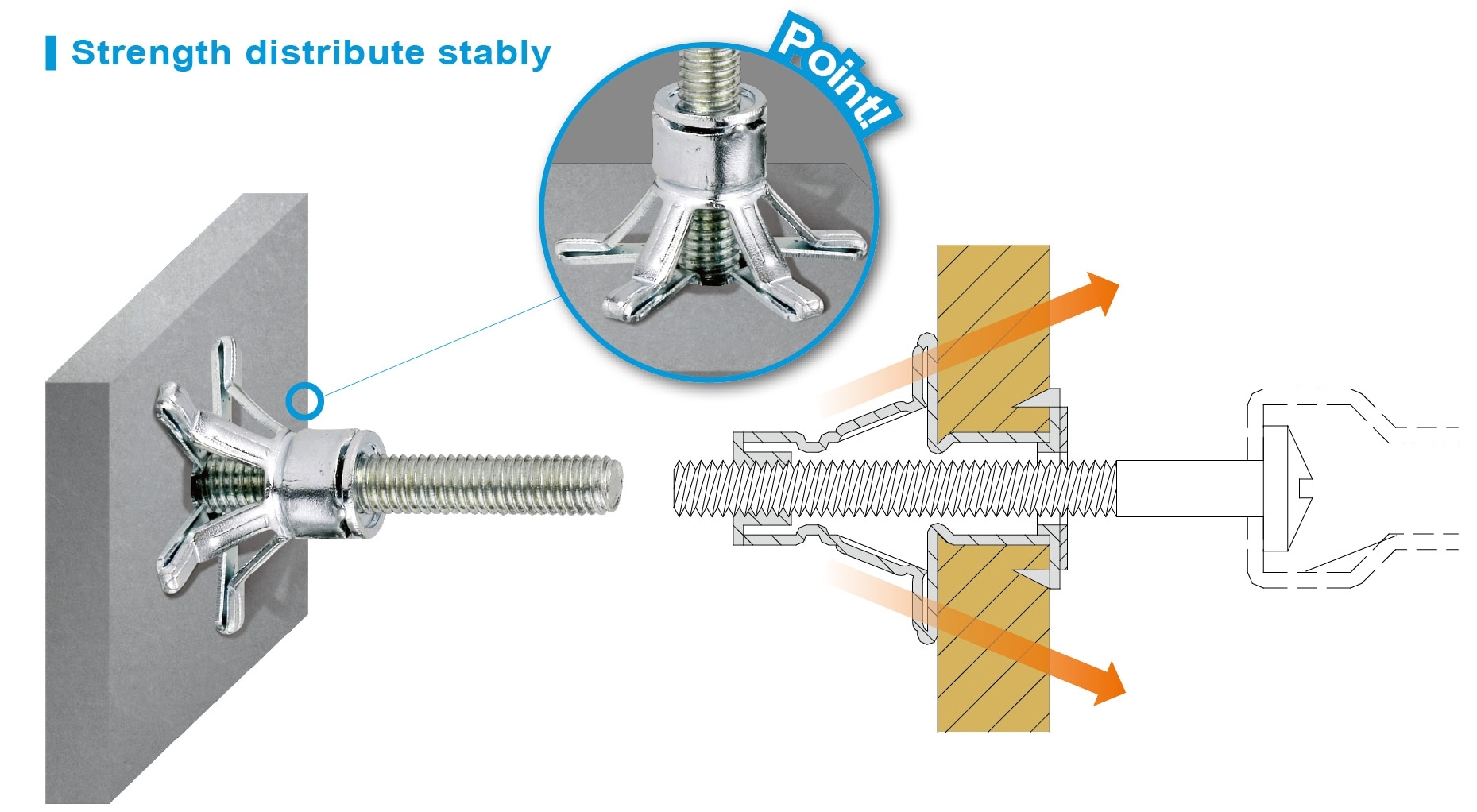 Strength distribute stably

Point!