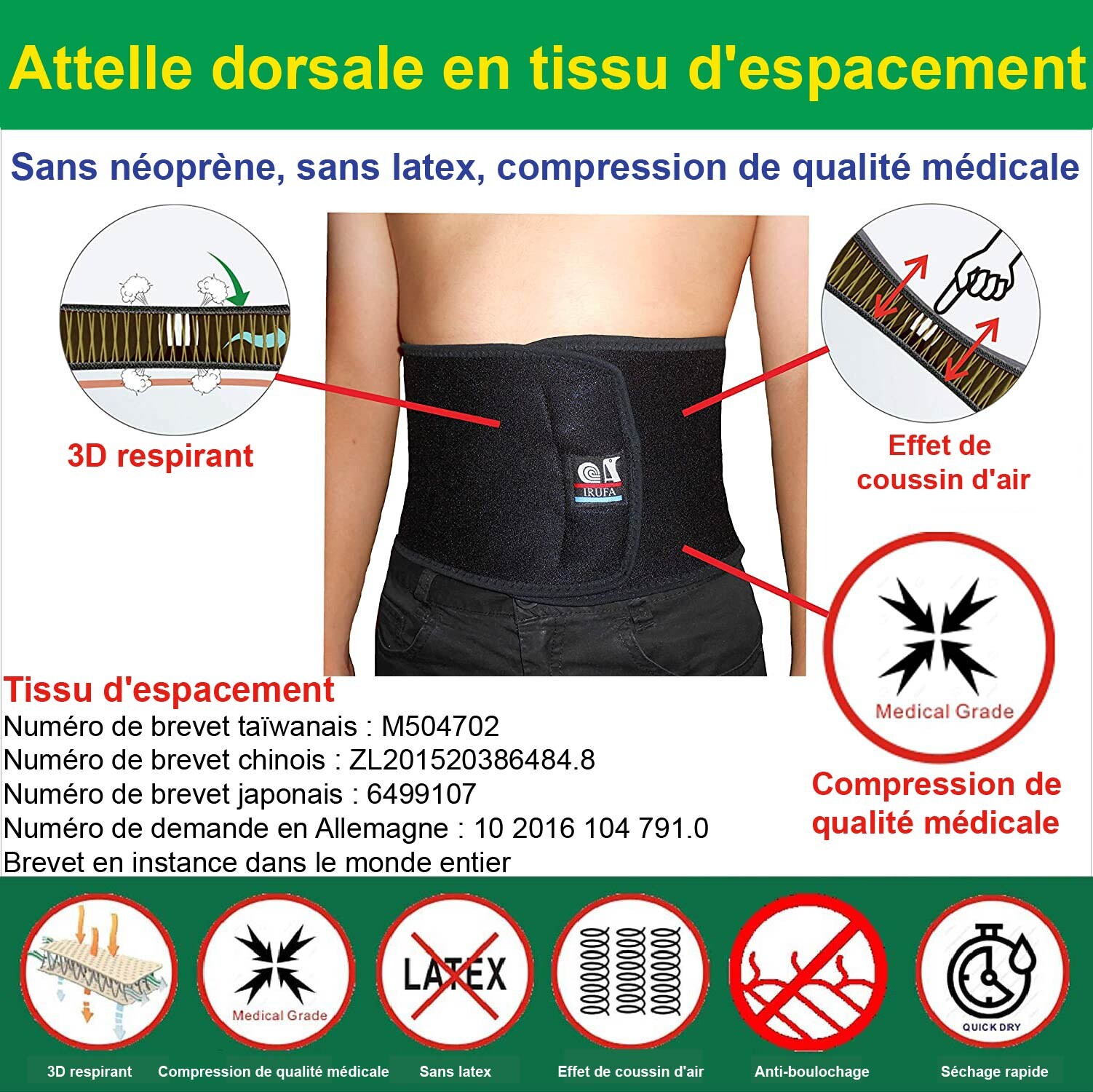 Attelle dorsale en tissu d'espacement

Sans néoprène, sans latex, compression de qualité médicale

3D respirant

IRUFA

Effet de coussin d'air

Medical Grade

Compression de qualité médicale

Tissu d'espacement
Numéro de brevet taïwanais : M504702
Numéro de brevet chinois : ZL201520386484.8
Numéro de brevet japonais : 6499107
Numéro de demande en Allemagne : 10 2016 104 791.0
Brevet en instance dans le monde entier

Medical Grade

LATEX

QUICK DRY

3D respirant
Compression de qualité médicale
Sans latex
Effet de coussin d'air
Anti-boulochage
Séchage rapide