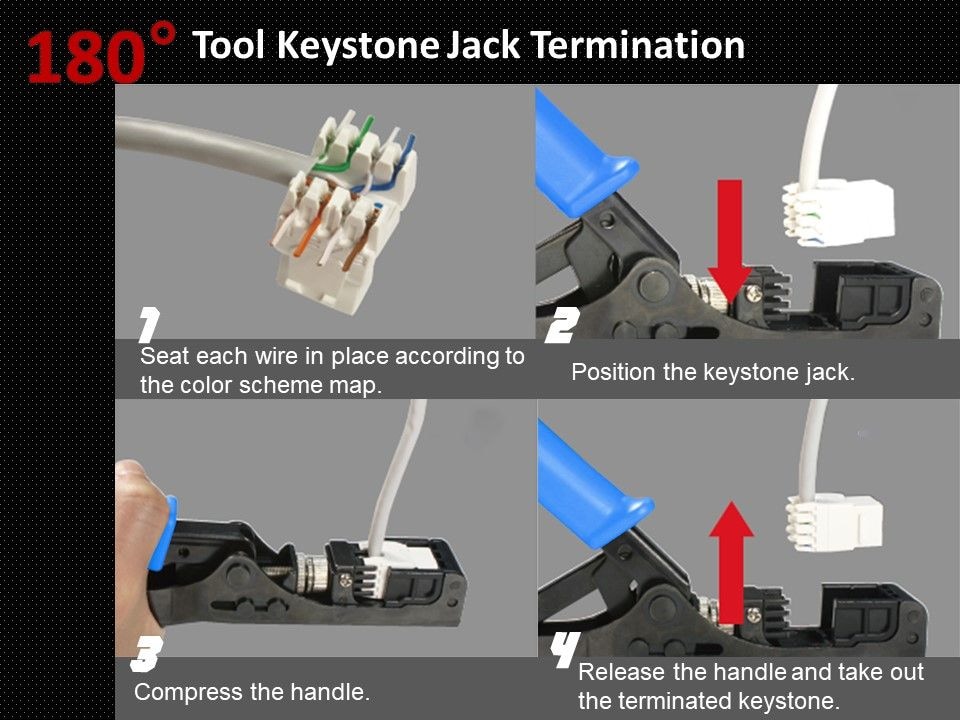 180° Tool Keystone Jack Termination

1
Seat each wire in place according to the color scheme map.

2
Position the keystone jack.

3
Compress the handle.

4
Release the handle and take out the terminated keystone.