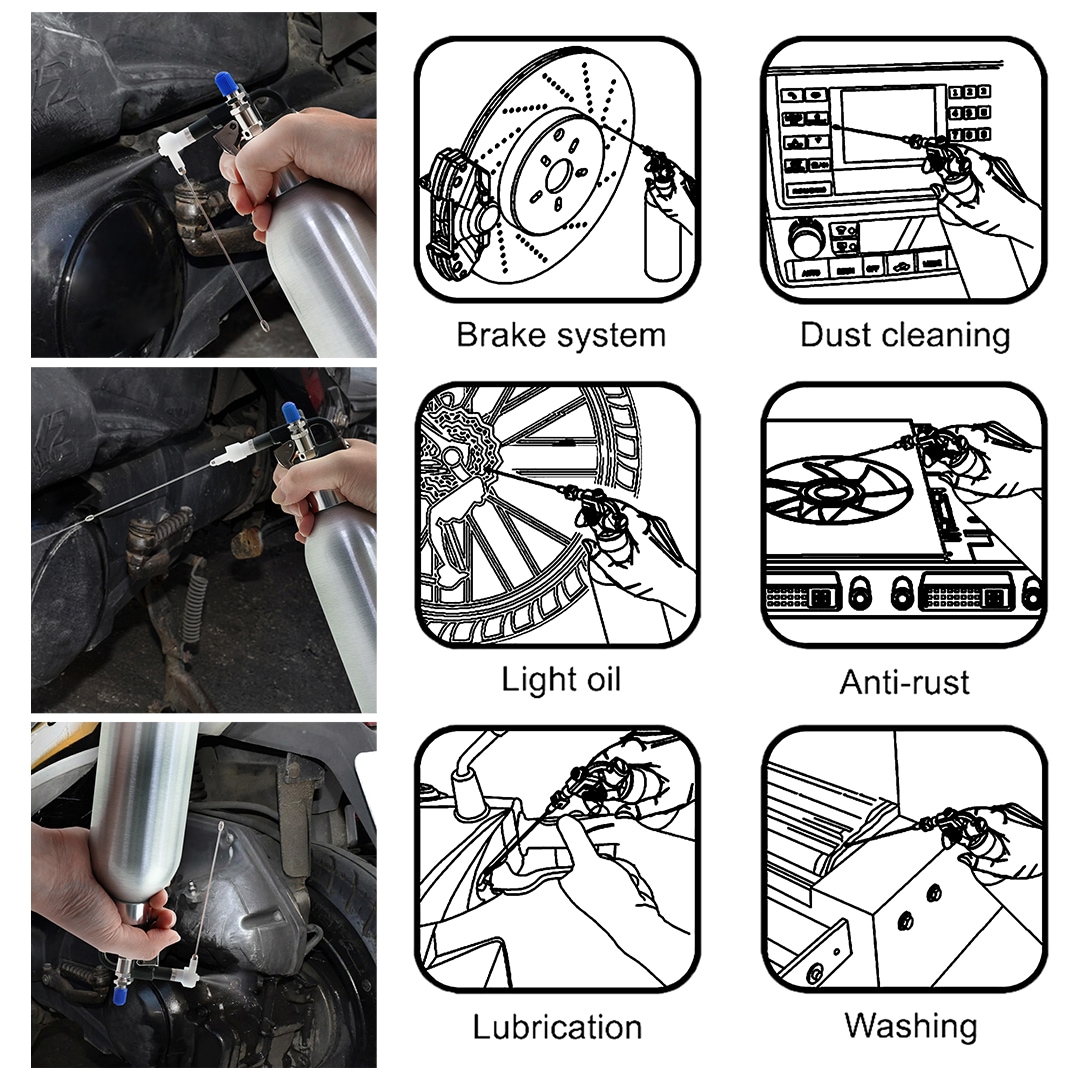 Brake system

Dust cleaning

Light oil

Anti-rust

Lubrication

Washing