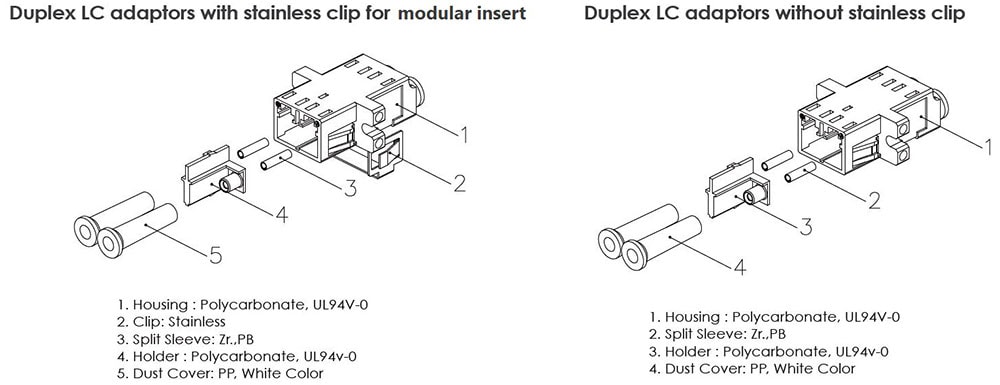 Duplex LC adaptors with stainless clip for modular insert

1
2
3
4
5

1. Housing : Polycarbonate, UL94V-0
2. Clip: Stainless
3. Split Sleeve: Zr.,PB
4. Holder : Polycarbonate, UL94v-0
5. Dust Cover: PP, White Color

Duplex LC adaptors without stainless clip

1
2
3
4

1. Housing : Polycarbonate, UL94V-0
2. Split Sleeve: Zr.,PB
3. Holder : Polycarbonate, UL94v-0
4. Dust Cover: PP, White Color