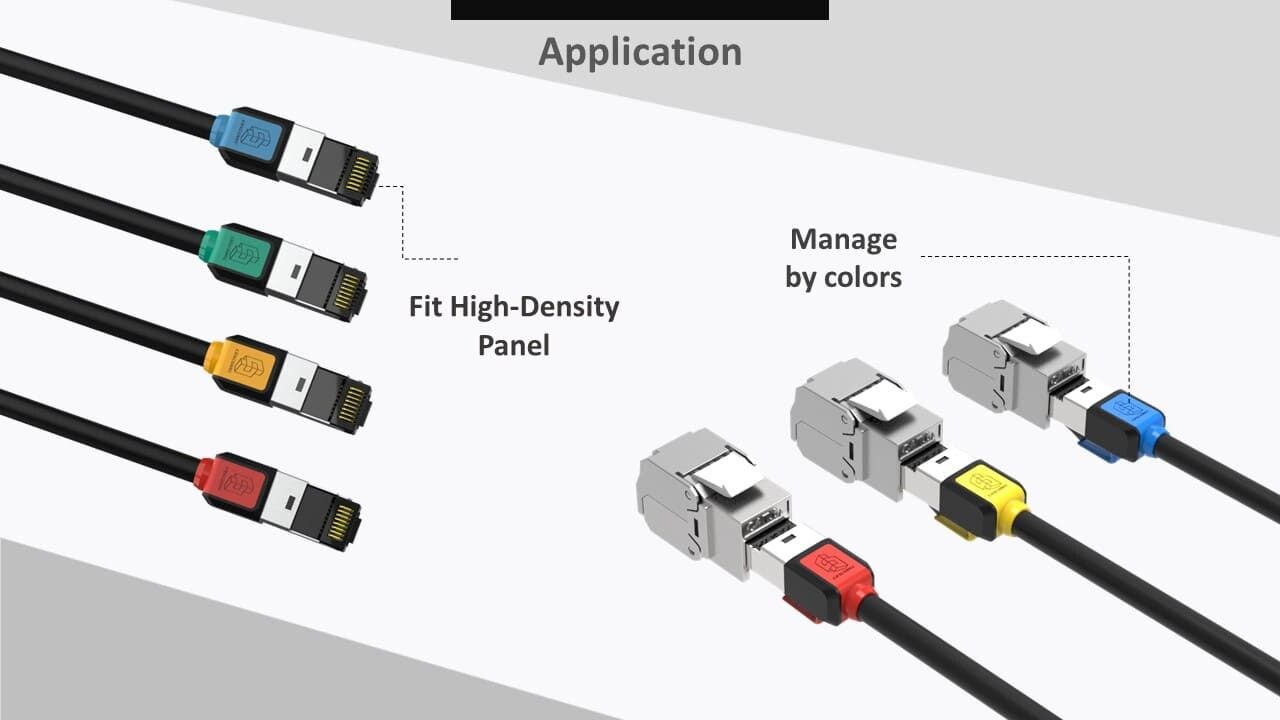 Application

Fit High-Density Panel

Manage by colors