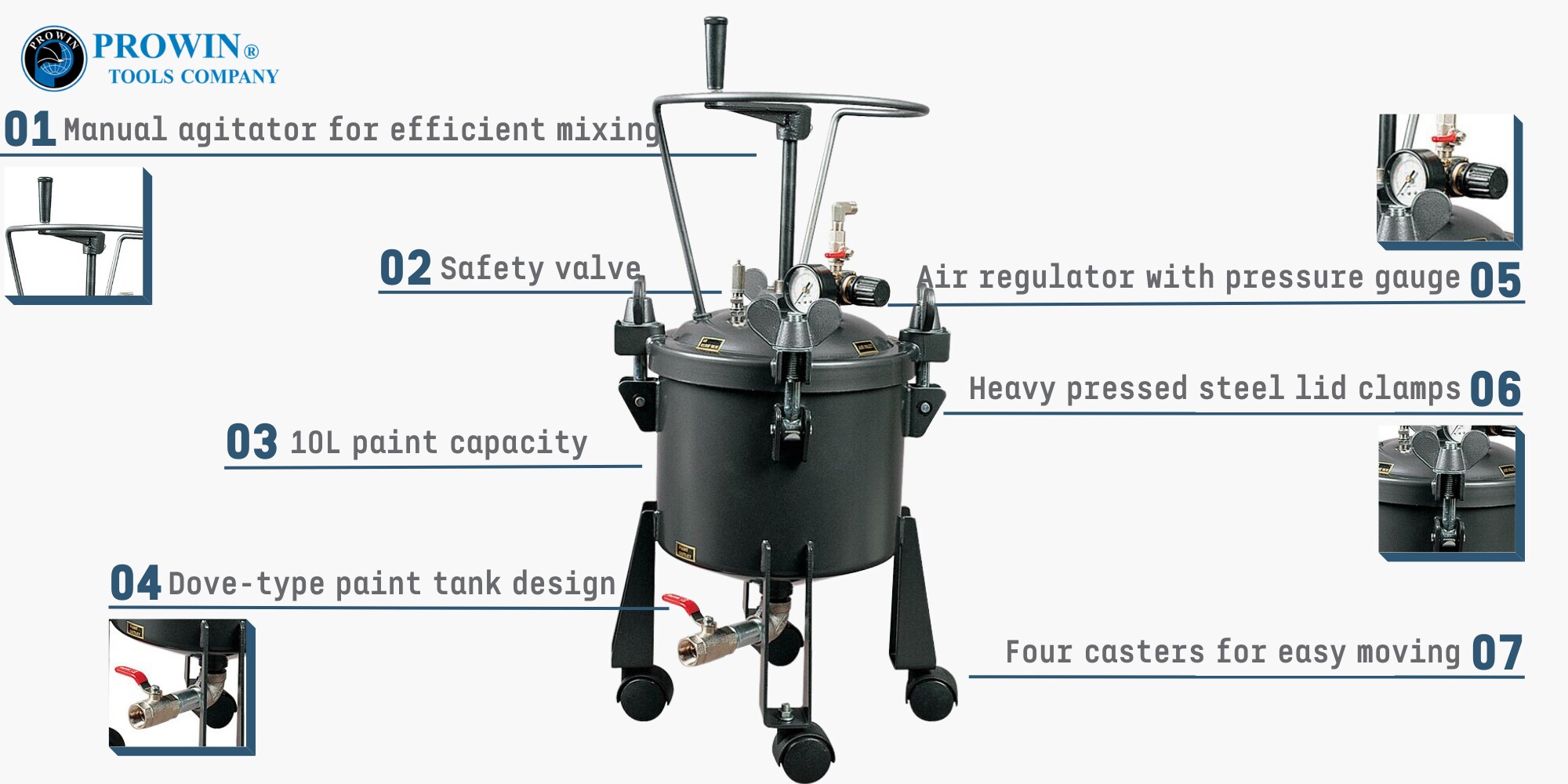 PROWIN PROWIN®
TOOLS COMPANY

01 Manual agitator for efficient mixing

02 Safety valve

03 10L paint capacity

04 Dove-type paint tank design

Air regulator with pressure gauge 05

Heavy pressed steel lid clamps 06

Four casters for easy moving 07