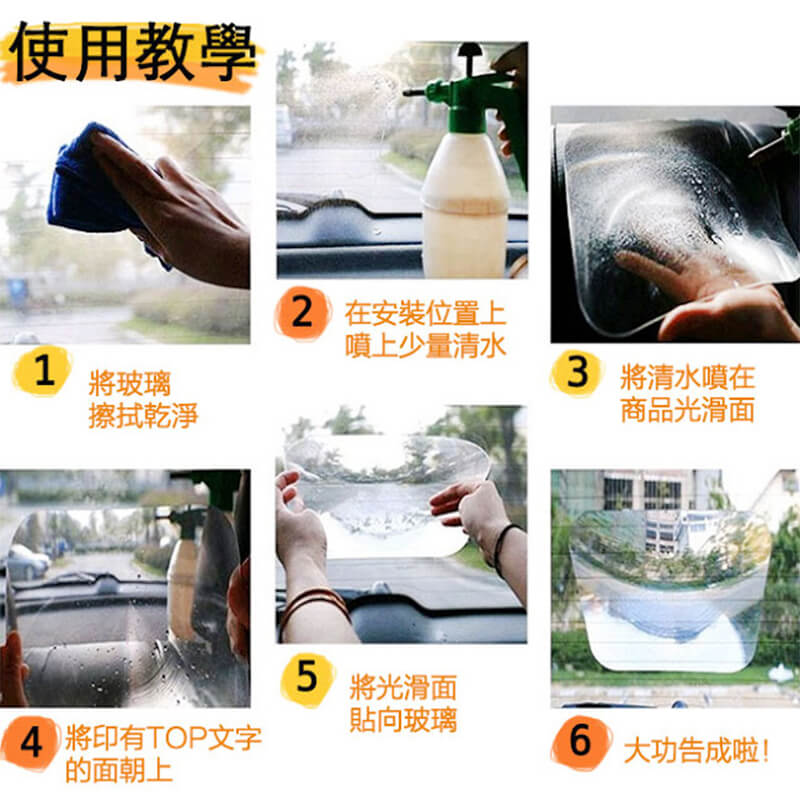 使用教學

1 將玻璃擦拭乾淨

2 在安裝位置上噴上少量清水

3 將清水噴在商品光滑面

4 將印有TOP文字的面朝上

5 將光滑面貼向玻璃

6 大功告成啦!