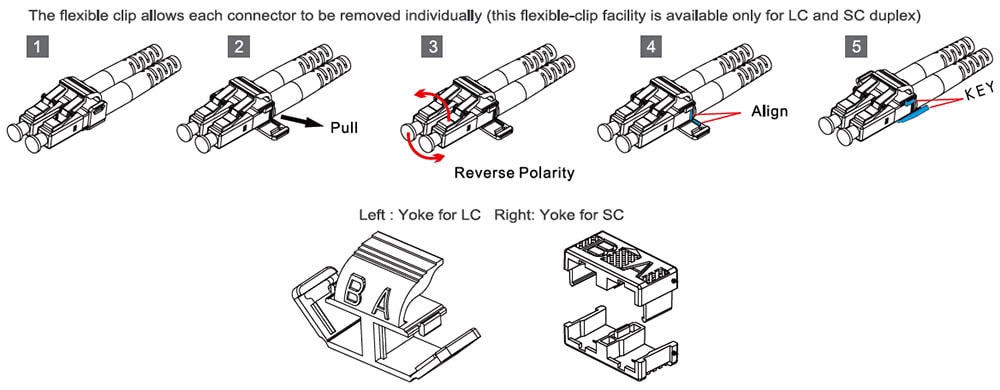 The flexible clip allows each connector to be removed individually (this flexible-clip facility is available only for LC and SC duplex)

1

2

Pull

3

Reverse Polarity

4

Align

5

KEY

Left : Yoke for LC Right: Yoke for SC

B A

B A