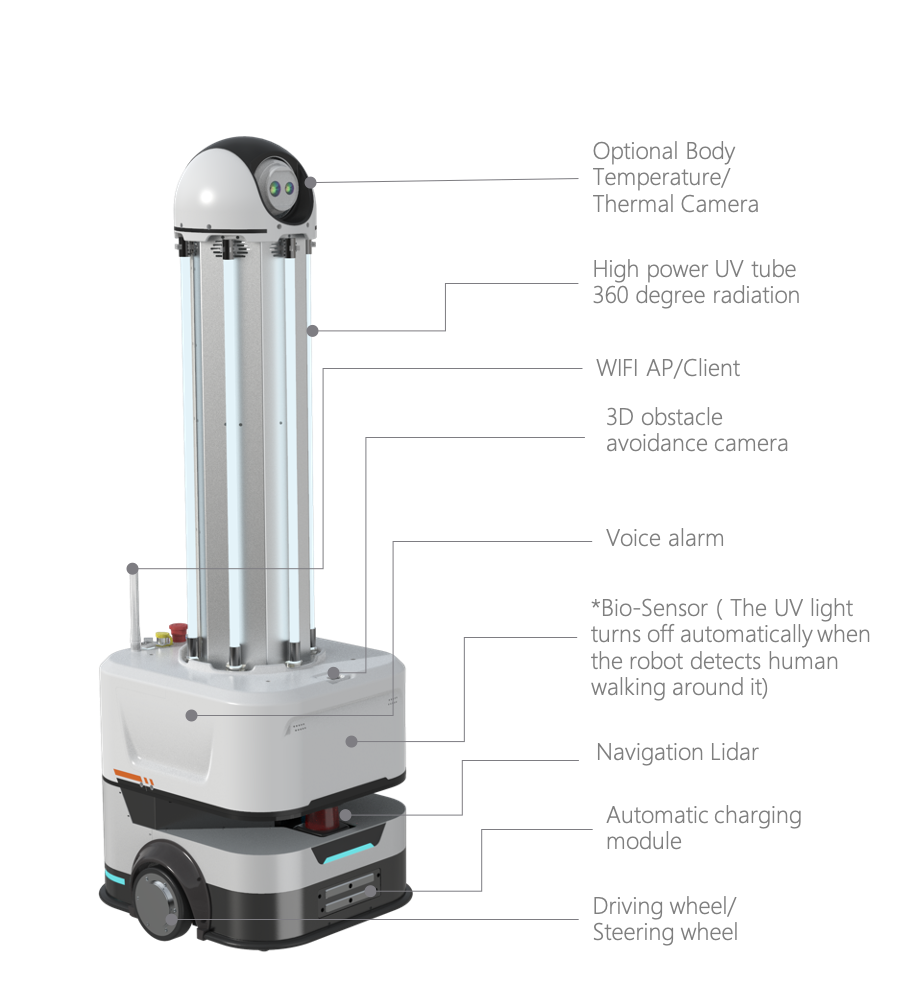 Optional Body Temperature/ Thermal Camera

High power UV tube 360 degree radiation

WIFI AP/Client

3D obstacle avoidance camera

Voice alarm

*Bio-Sensor ( The UV light turns off automatically when the robot detects human walking around it)

Navigation Lidar

Automatic charging module

Driving wheel/ Steering wheel