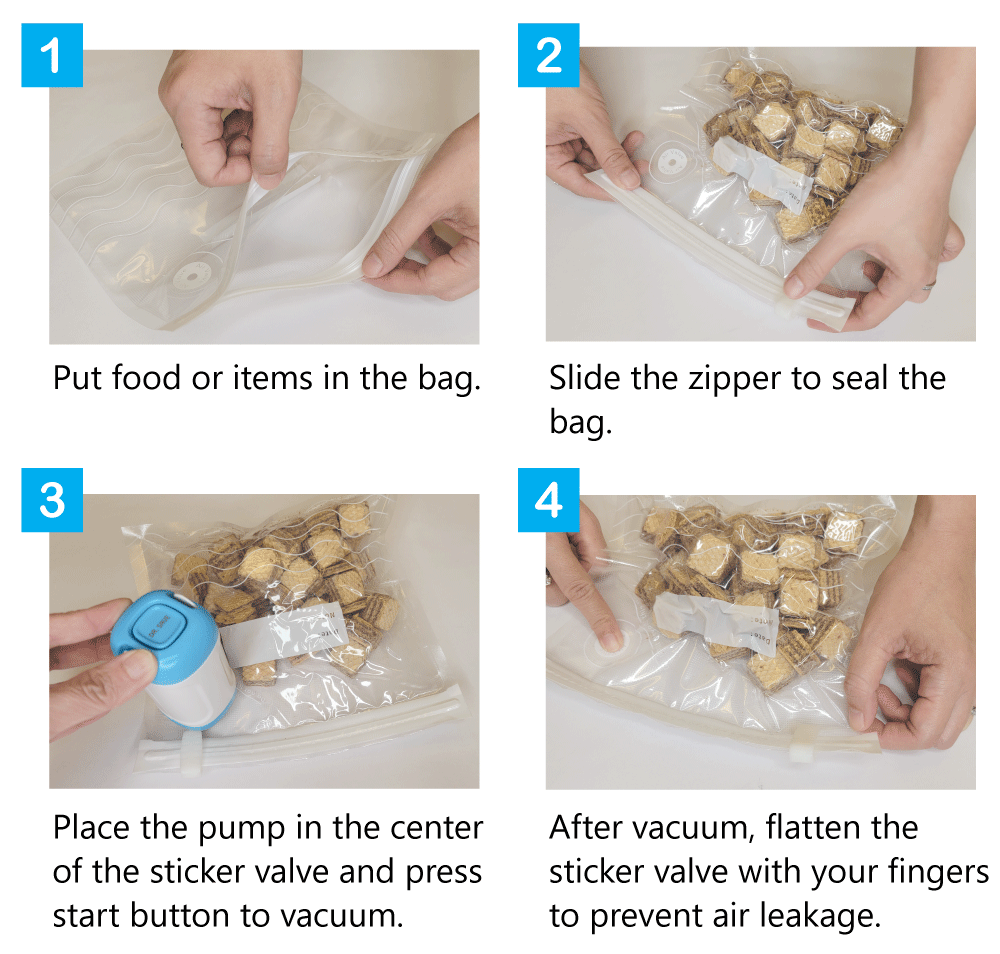 1

Put food or items in the bag.

2

Slide the zipper to seal the bag.

3

Place the pump in the center of the sticker valve and press start button to vacuum.

4

After vacuum, flatten the sticker valve with your fingers to prevent air leakage.