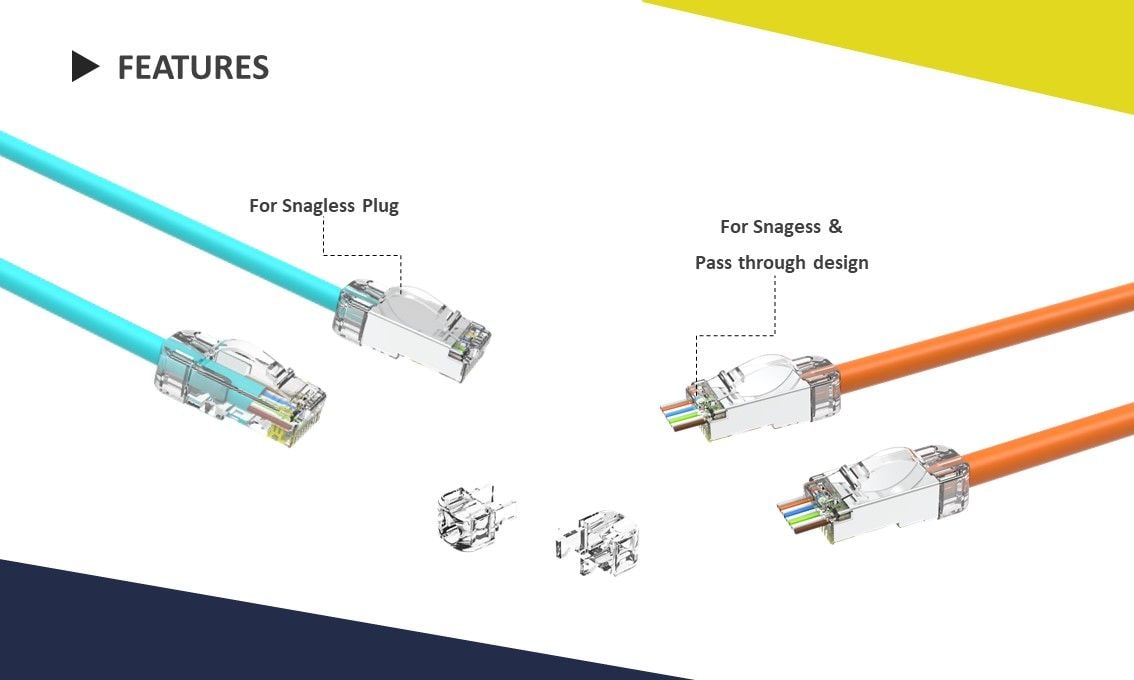 FEATURES

For Snagless Plug

For Snagess &
Pass through design