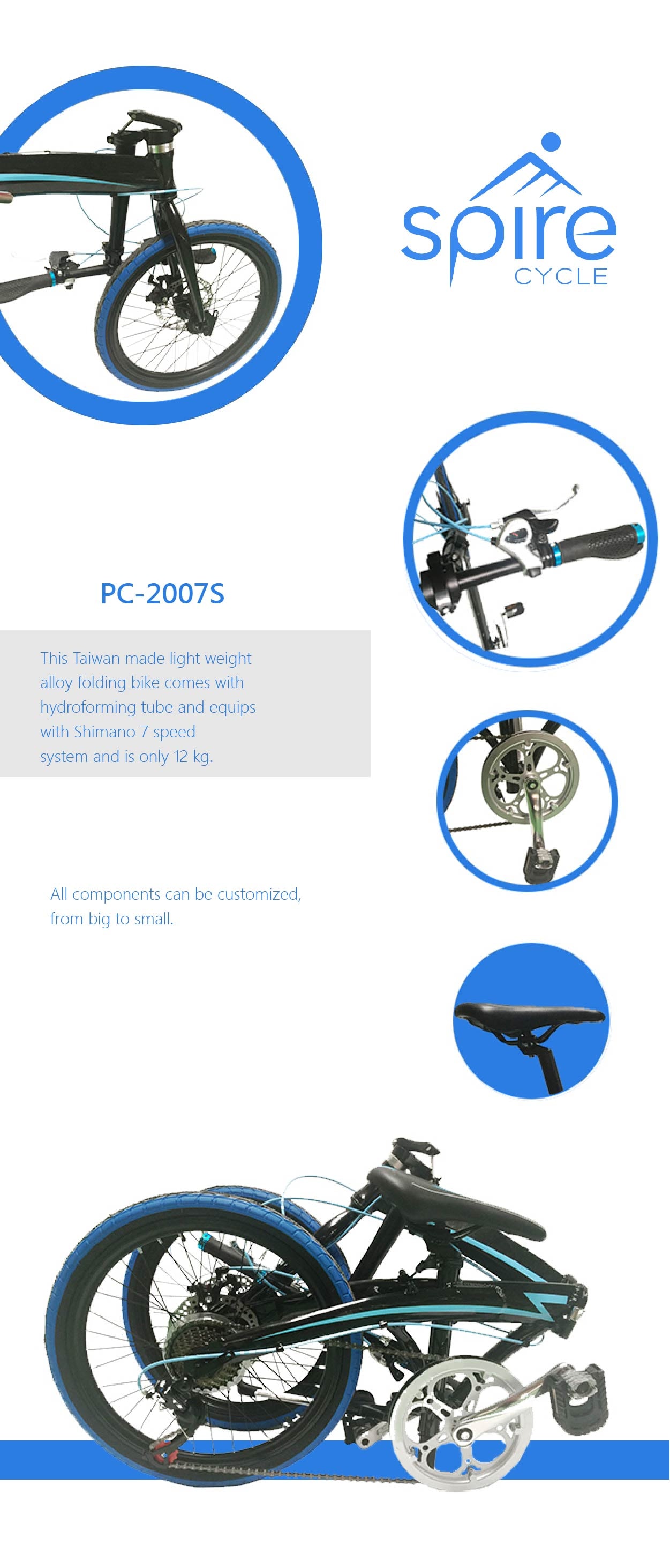 spire
CYCLE

PC-2007S

This Taiwan made light weight alloy folding bike comes with hydroforming tube and equips with Shimano 7 speed system and is only 12 kg.

All components can be customized, from big to small.