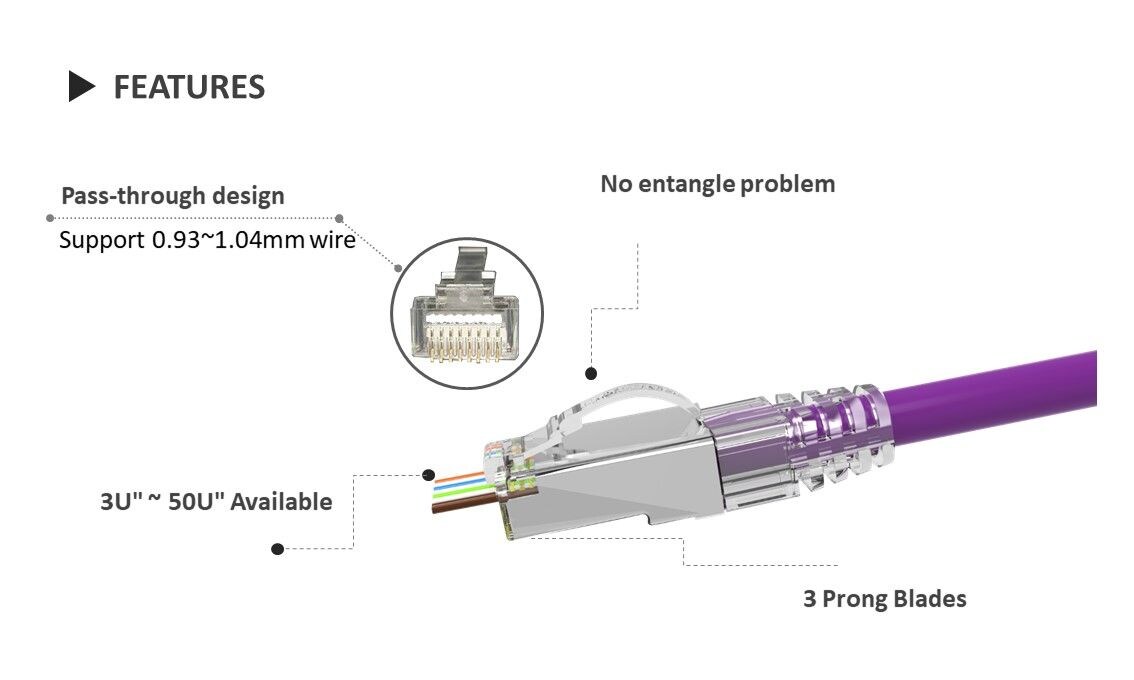 FEATURES

Pass-through design

Support 0.93~1.04mm wire

No entangle problem

3U" ~ 50U" Available

3 Prong Blades