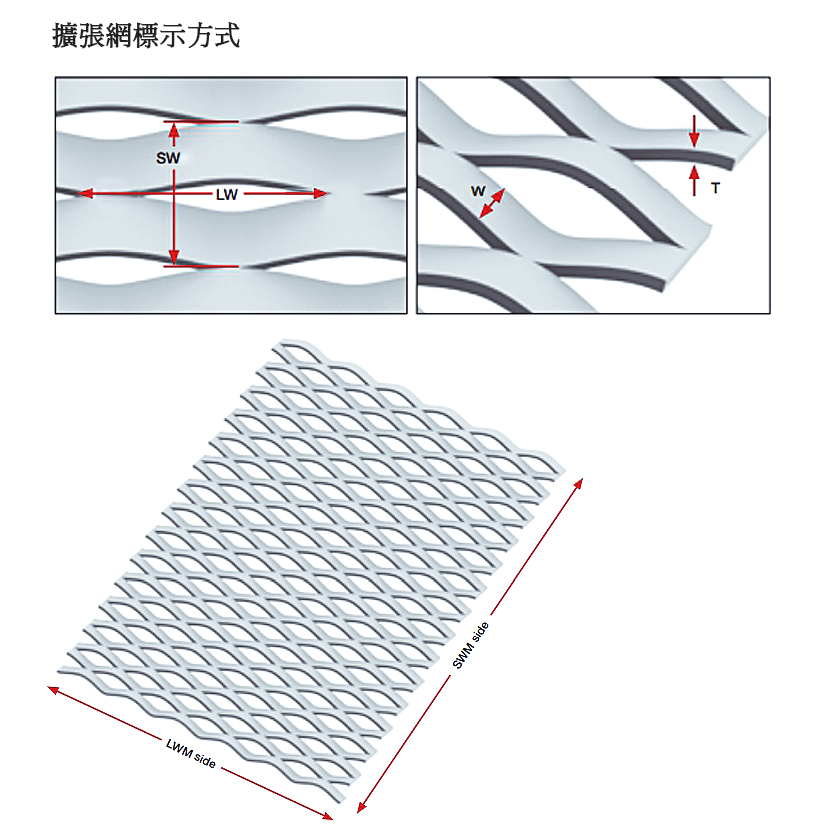 擴張網標示方式

SW
LW

W
T

SWM side
LWM side