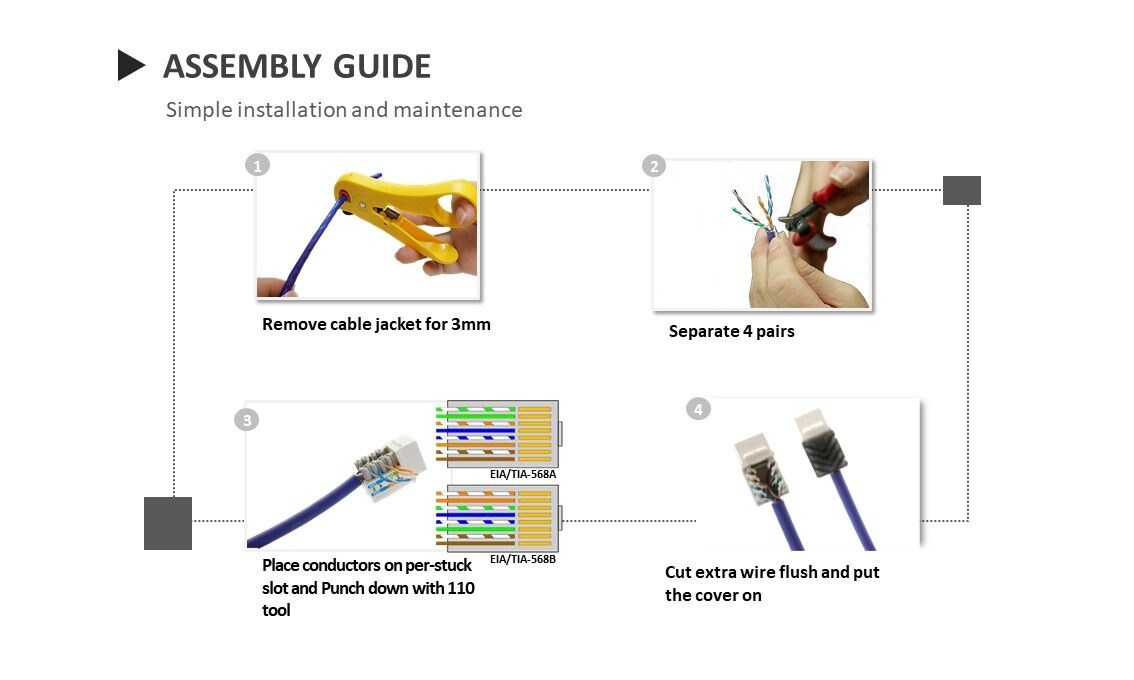 ASSEMBLY GUIDE

Simple installation and maintenance

1

Remove cable jacket for 3mm

2

Separate 4 pairs

3

EIA/TIA-568A

EIA/TIA-568B

Place conductors on per-stuck slot and Punch down with 110 tool

4

Cut extra wire flush and put the cover on