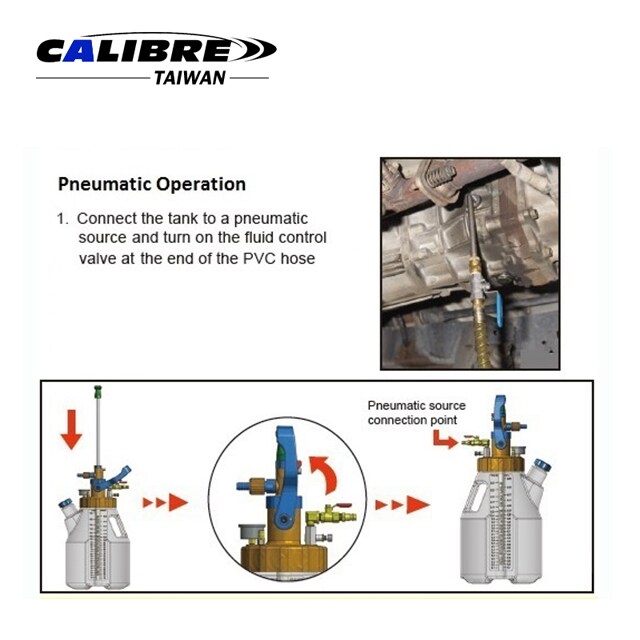 CALIBRE
TAIWAN

Pneumatic Operation

1. Connect the tank to a pneumatic source and turn on the fluid control valve at the end of the PVC hose

Pneumatic source connection point