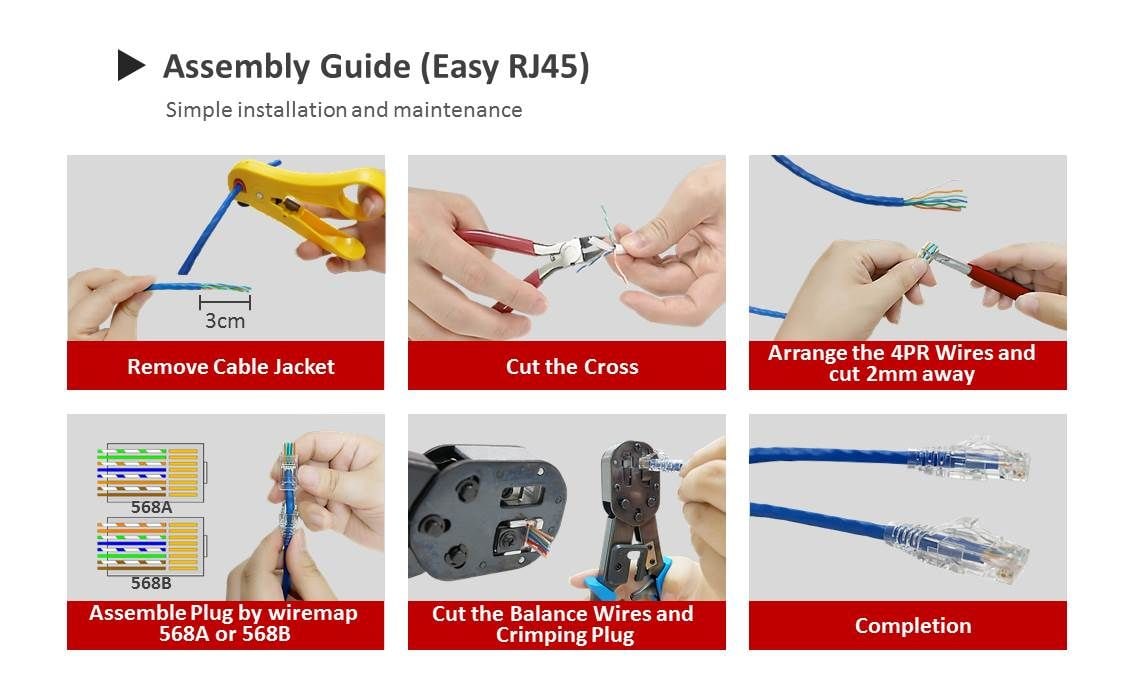 Assembly Guide (Easy RJ45)

Simple installation and maintenance

3cm

Remove Cable Jacket

Cut the Cross

Arrange the 4PR Wires and cut 2mm away

568A

568B

Assemble Plug by wiremap 568A or 568B

Cut the Balance Wires and Crimping Plug

Completion