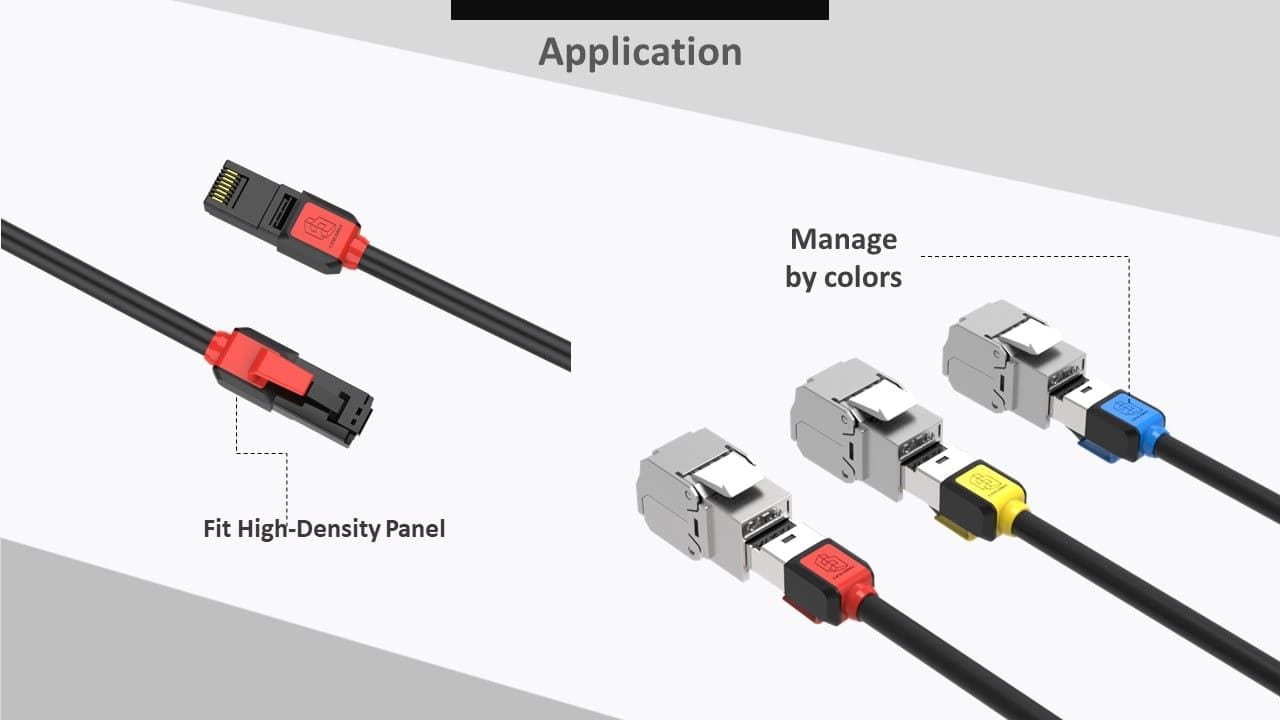 Application

Manage by colors

Fit High-Density Panel