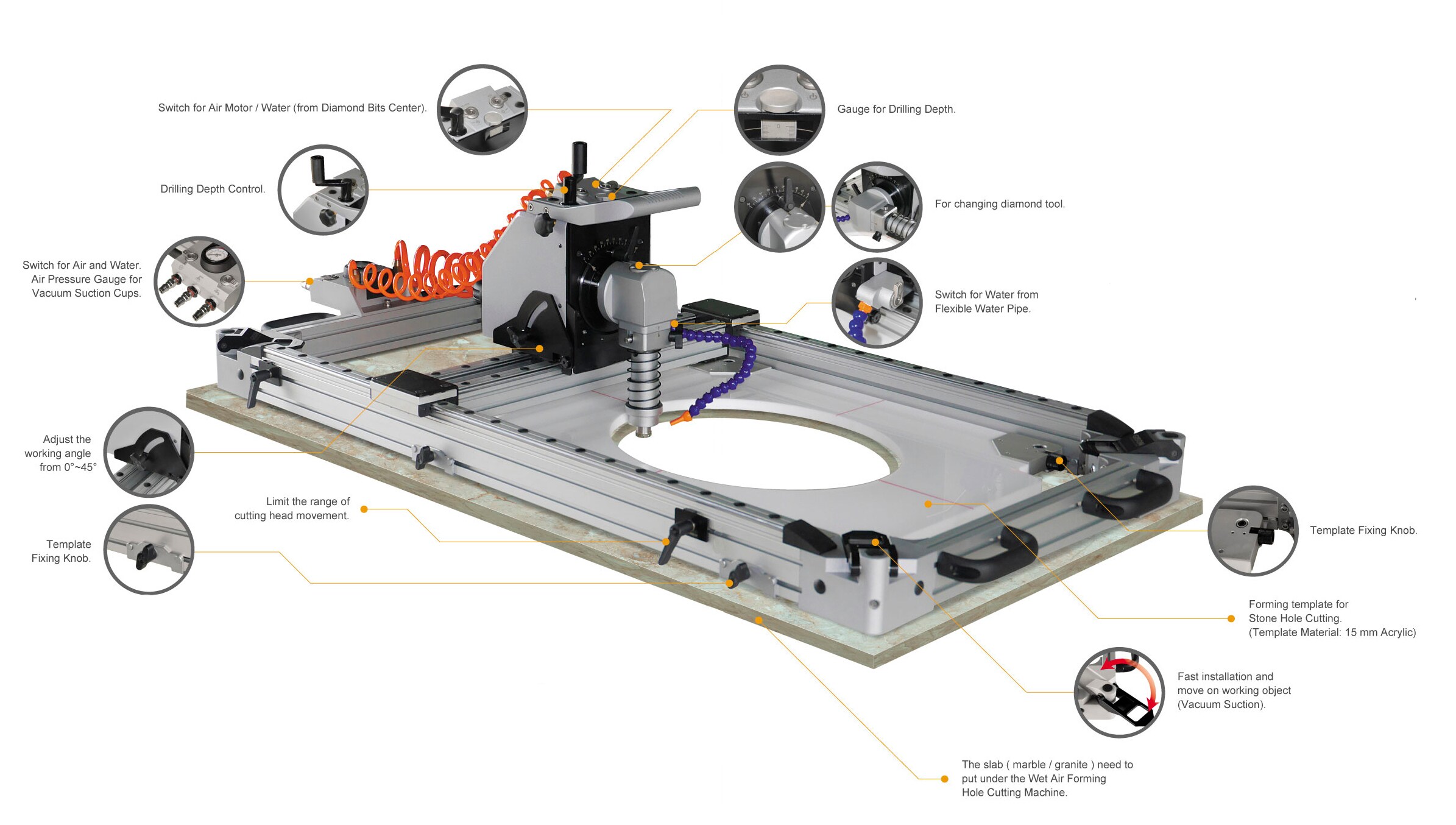 Switch for Air Motor / Water (from Diamond Bits Center).

Gauge for Drilling Depth.

Drilling Depth Control.

For changing diamond tool.

Switch for Air and Water. Air Pressure Gauge for Vacuum Suction Cups.

Switch for Water from Flexible Water Pipe.

Adjust the working angle from 0°~45°

Limit the range of cutting head movement.

Template Fixing Knob.

Template Fixing Knob.

Forming template for Stone Hole Cutting. (Template Material: 15 mm Acrylic)

Fast installation and move on working object (Vacuum Suction).

The slab ( marble / granite ) need to put under the Wet Air Forming Hole Cutting Machine.