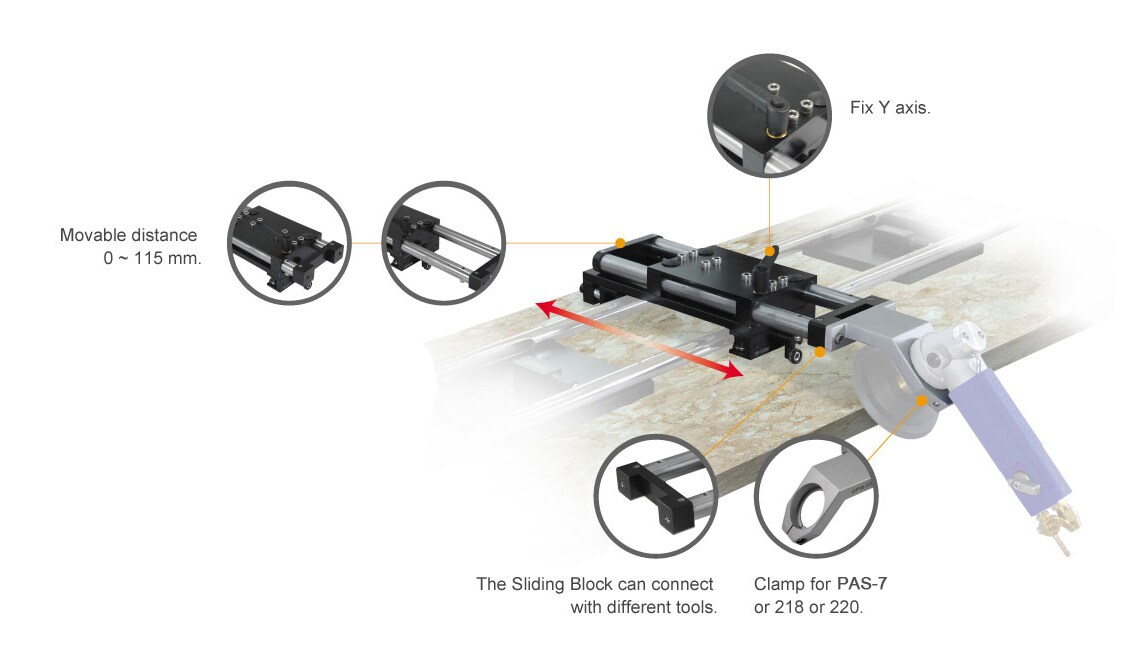 Fix Y axis.

Movable distance
0 ~ 115 mm.

The Sliding Block can connect
with different tools.

Clamp for PAS-7
or 218 or 220.