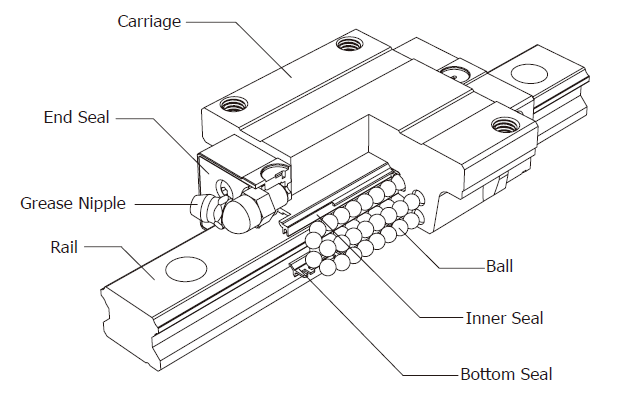 Carriage

End Seal

Grease Nipple

Rail

Ball

Inner Seal

Bottom Seal