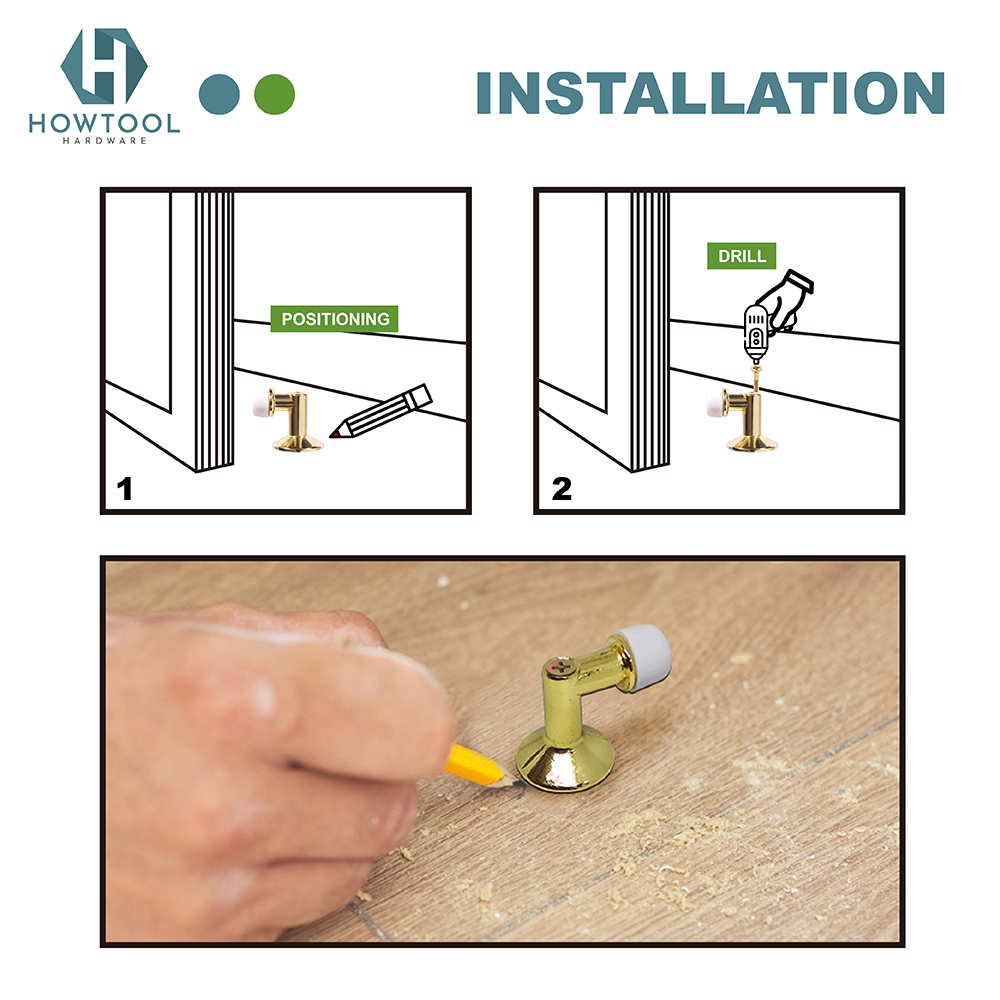 H
HOWTOOL
HARDWARE

INSTALLATION

POSITIONING

1

DRILL

2