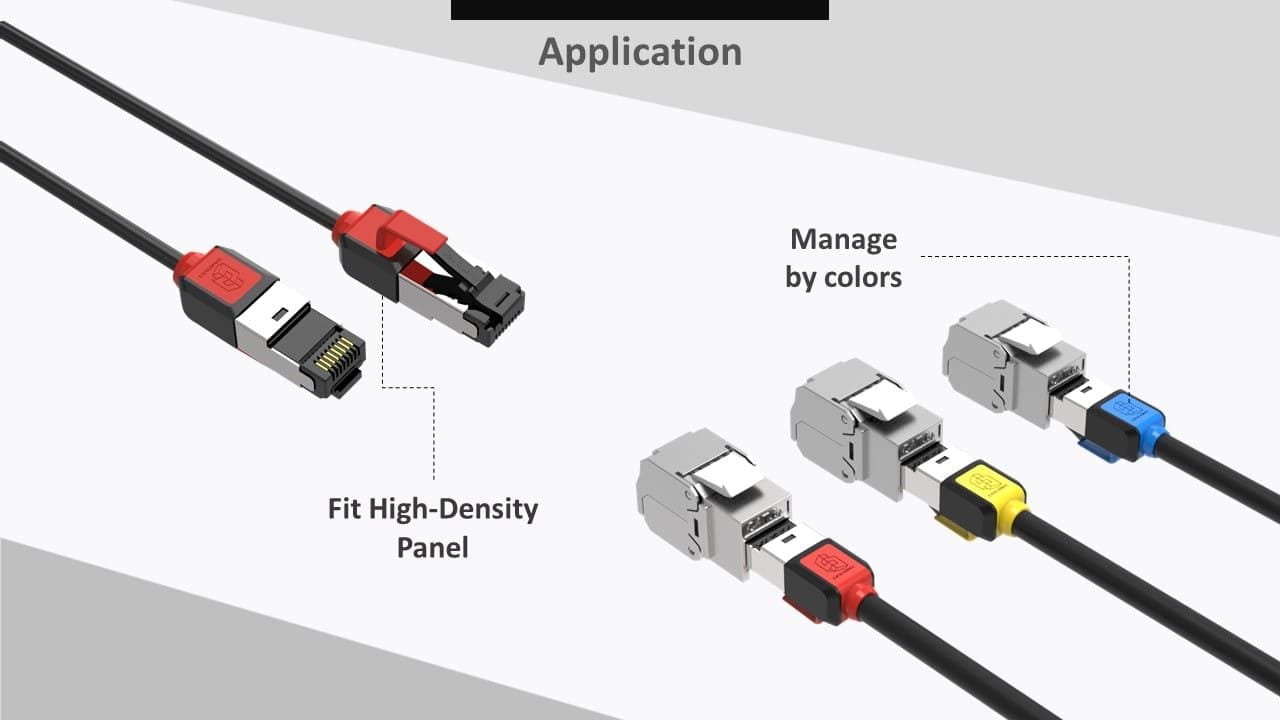 Application

Manage by colors

Fit High-Density Panel