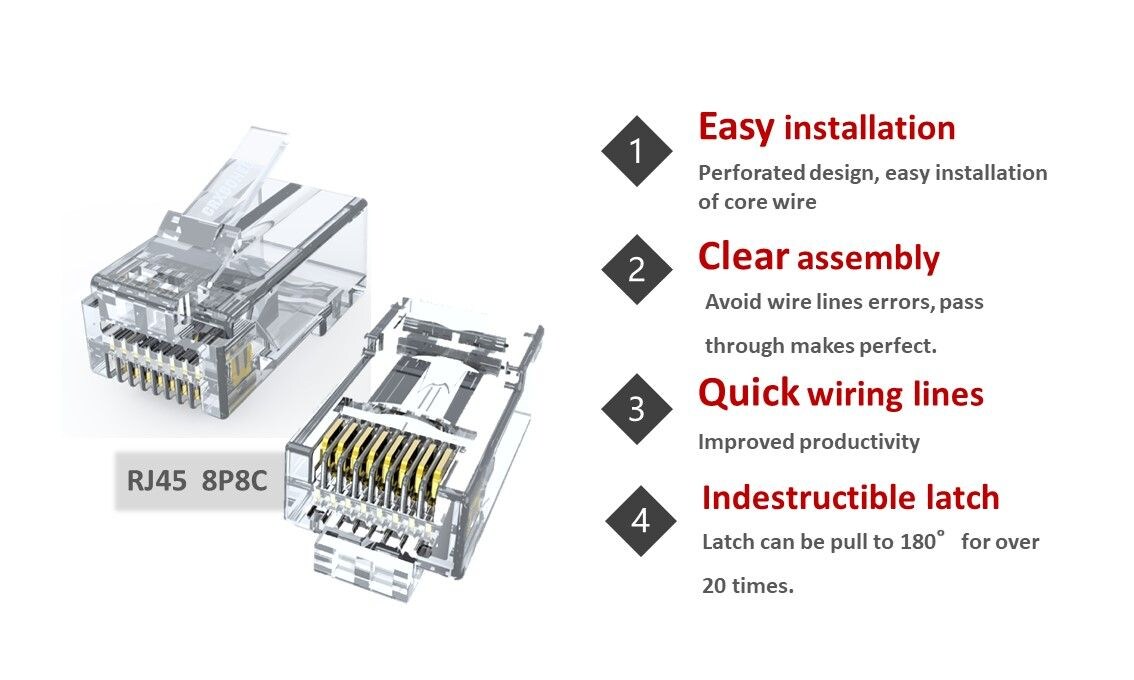 RJ45 8P8C

1
Easy installation
Perforated design, easy installation of core wire

2
Clear assembly
Avoid wire lines errors, pass through makes perfect.

3
Quick wiring lines
Improved productivity

4
Indestructible latch
Latch can be pull to 180° for over 20 times.