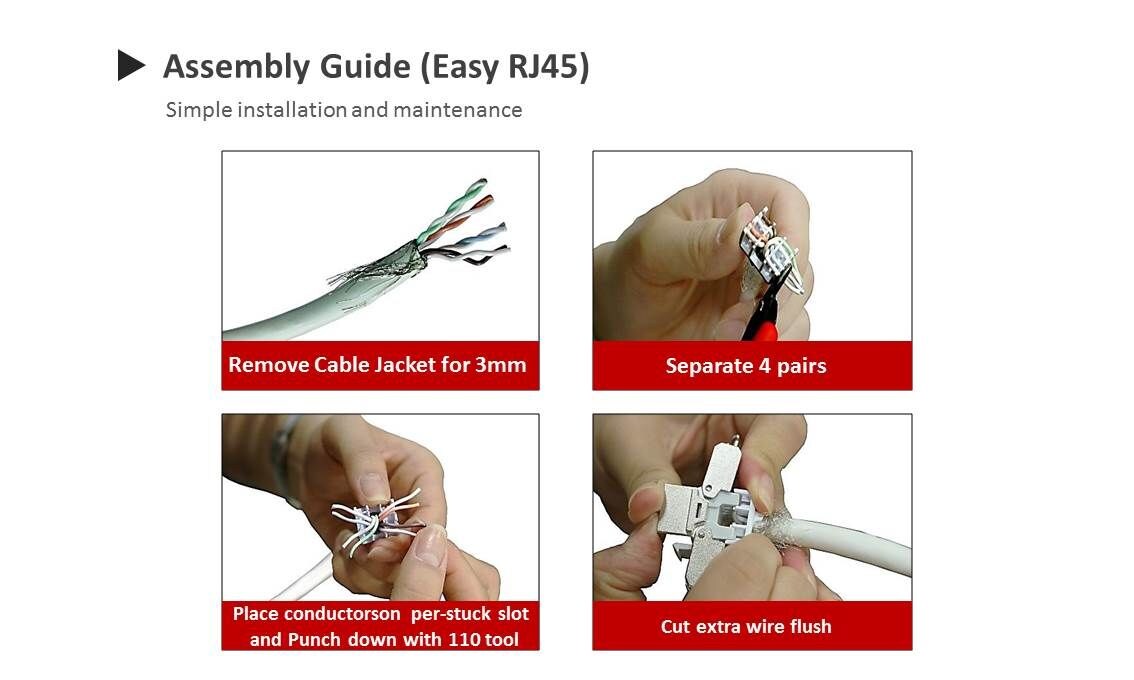 Assembly Guide (Easy RJ45)

Simple installation and maintenance

Remove Cable Jacket for 3mm

Separate 4 pairs

Place conductorson per-stuck slot and Punch down with 110 tool

Cut extra wire flush