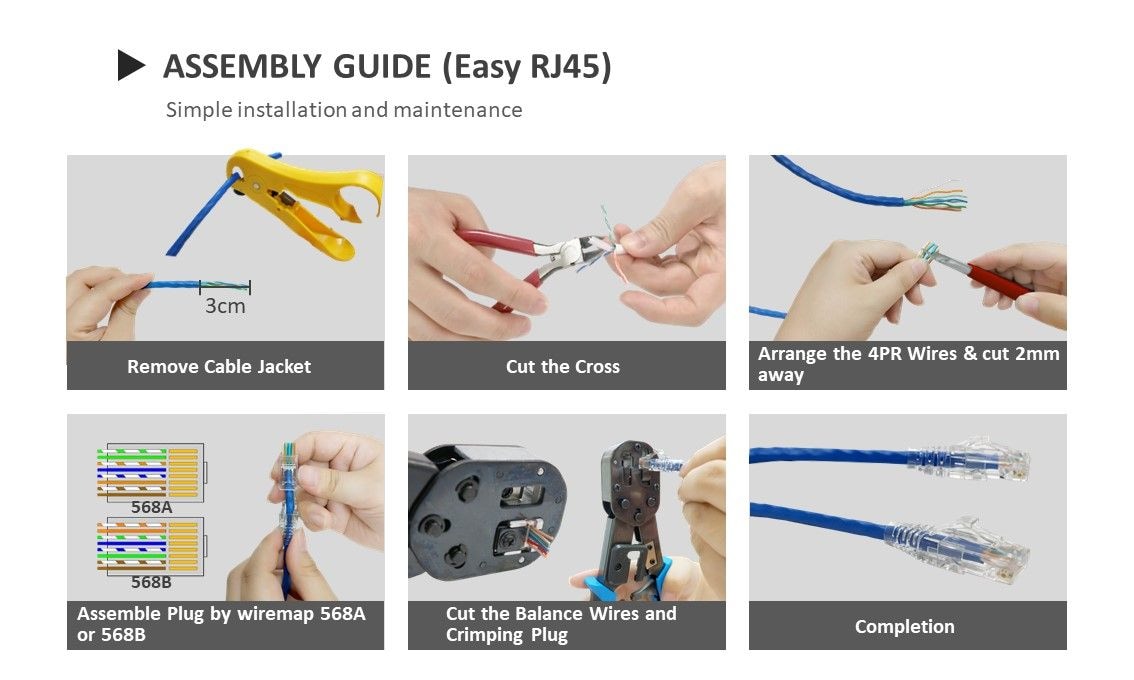 ASSEMBLY GUIDE (Easy RJ45)

Simple installation and maintenance

3cm

Remove Cable Jacket

Cut the Cross

Arrange the 4PR Wires & cut 2mm away

568A

568B

Assemble Plug by wiremap 568A or 568B

Cut the Balance Wires and Crimping Plug

Completion