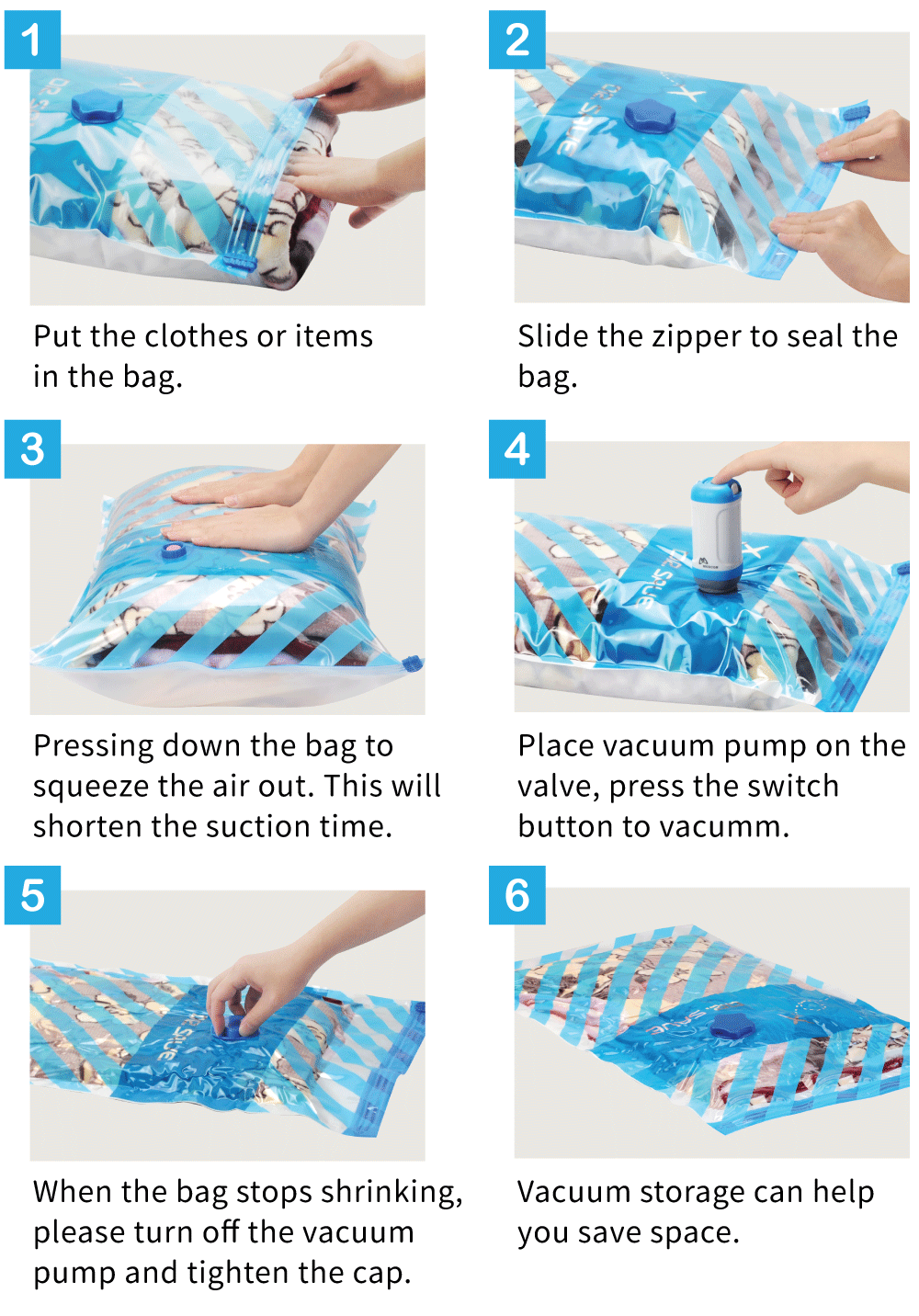 1

Put the clothes or items in the bag.

2

Slide the zipper to seal the bag.

3

Pressing down the bag to squeeze the air out. This will shorten the suction time.

4

Place vacuum pump on the valve, press the switch button to vacumm.

5

When the bag stops shrinking, please turn off the vacuum pump and tighten the cap.

6

Vacuum storage can help you save space.