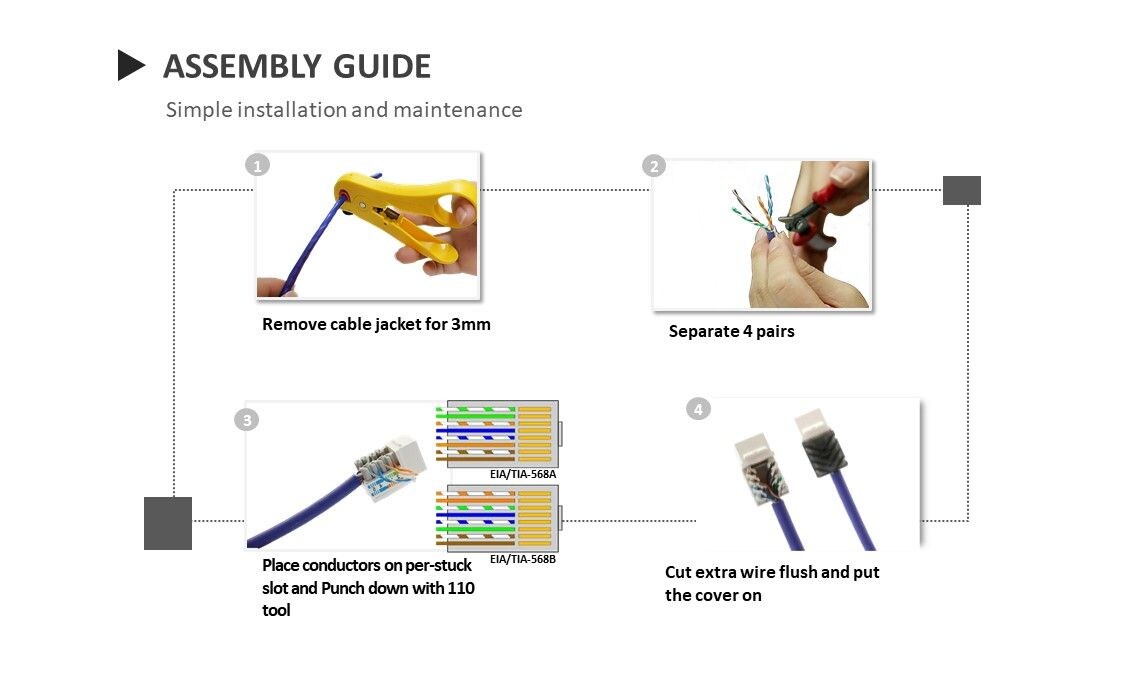 ASSEMBLY GUIDE

Simple installation and maintenance

1

Remove cable jacket for 3mm

2

Separate 4 pairs

3

EIA/TIA-568A

EIA/TIA-568B

Place conductors on per-stuck slot and Punch down with 110 tool

4

Cut extra wire flush and put the cover on