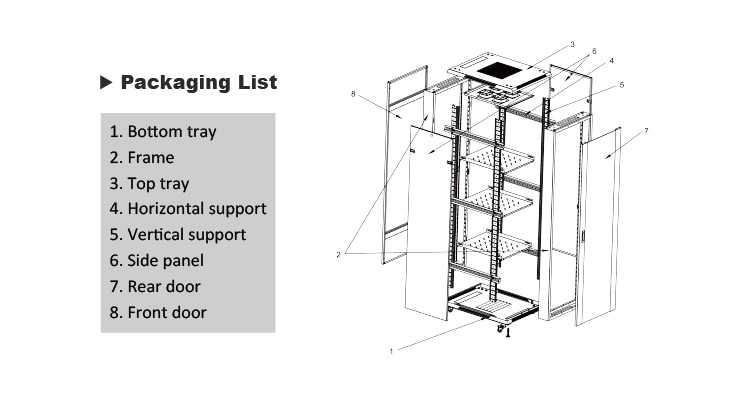 ▶ Packaging List

1. Bottom tray
2. Frame
3. Top tray
4. Horizontal support
5. Vertical support
6. Side panel
7. Rear door
8. Front door

3
6
4
5
8
7
2
1