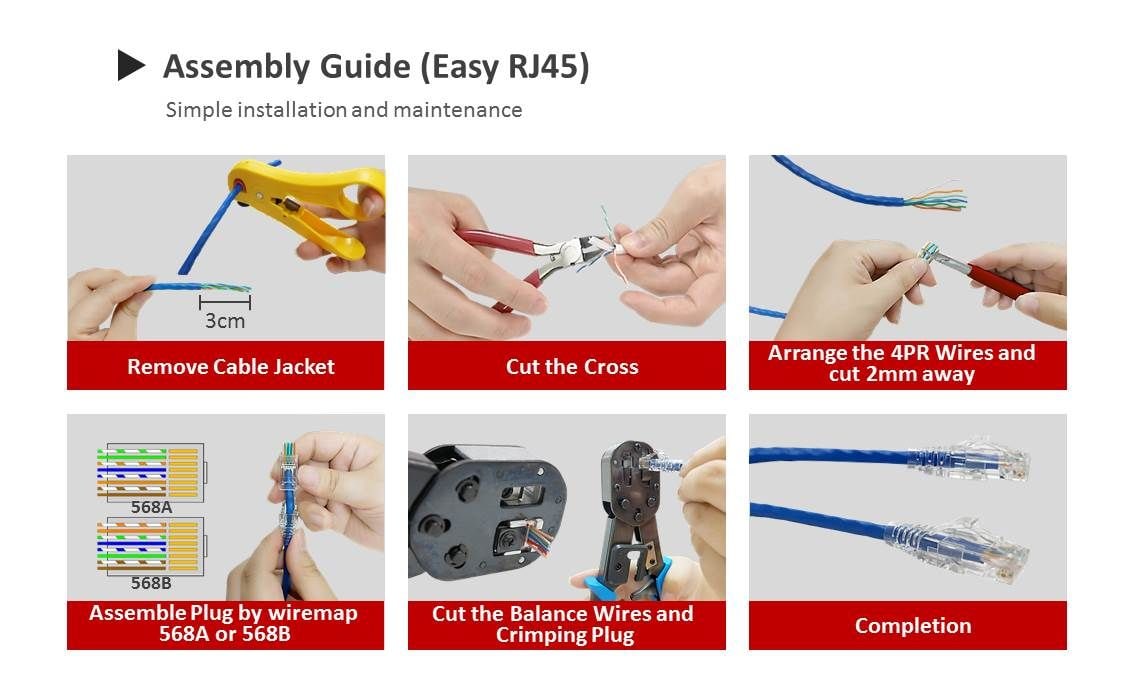 Assembly Guide (Easy RJ45)

Simple installation and maintenance

3cm

Remove Cable Jacket

Cut the Cross

Arrange the 4PR Wires and cut 2mm away

568A

568B

Assemble Plug by wiremap 568A or 568B

Cut the Balance Wires and Crimping Plug

Completion