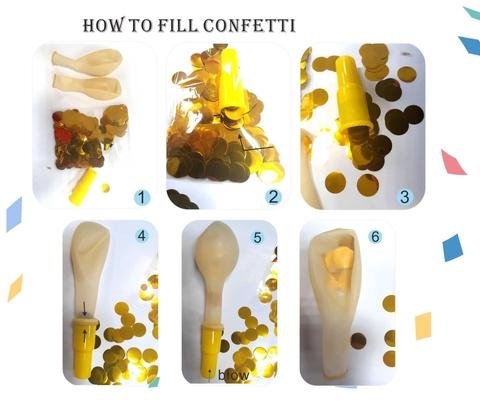 HOW TO FILL CONFETTI

1

2

3

4

5

blow

6