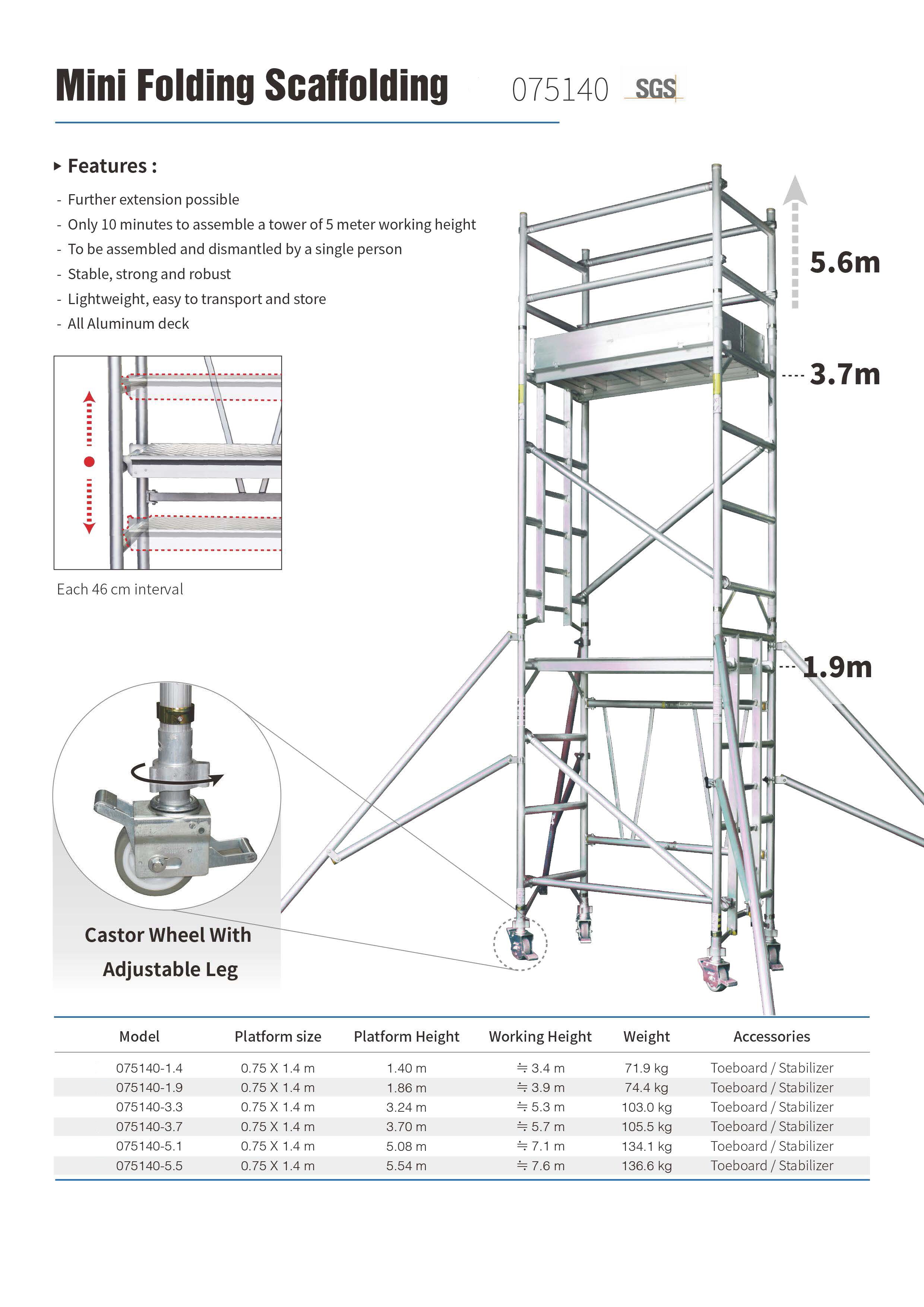 Mini Folding Scaffolding 075140 SGS

▸ Features :

- Further extension possible
- Only 10 minutes to assemble a tower of 5 meter working height
- To be assembled and dismantled by a single person
- Stable, strong and robust
- Lightweight, easy to transport and store
- All Aluminum deck

Each 46 cm interval

5.6m

3.7m

1.9m

Castor Wheel With Adjustable Leg

| Model | Platform size | Platform Height | Working Height | Weight | Accessories |
|---|---|---|---|---|---|
| 075140-1.4 | 0.75 X 1.4 m | 1.40 m | ≒ 3.4 m | 71.9 kg | Toeboard / Stabilizer |
| 075140-1.9 | 0.75 X 1.4 m | 1.86 m | ≒ 3.9 m | 74.4 kg | Toeboard / Stabilizer |
| 075140-3.3 | 0.75 X 1.4 m | 3.24 m | ≒ 5.3 m | 103.0 kg | Toeboard / Stabilizer |
| 075140-3.7 | 0.75 X 1.4 m | 3.70 m | ≒ 5.7 m | 105.5 kg | Toeboard / Stabilizer |
| 075140-5.1 | 0.75 X 1.4 m | 5.08 m | ≒ 7.1 m | 134.1 kg | Toeboard / Stabilizer |
| 075140-5.5 | 0.75 X 1.4 m | 5.54 m | ≒ 7.6 m | 136.6 kg | Toeboard / Stabilizer |