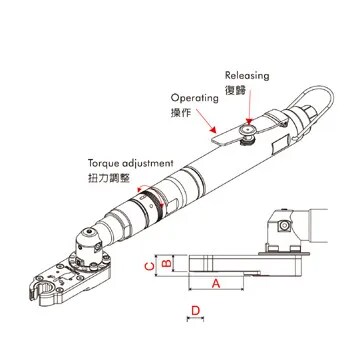 Releasing
復歸

Operating
操作

Torque adjustment
扭力調整

C
B
A
D