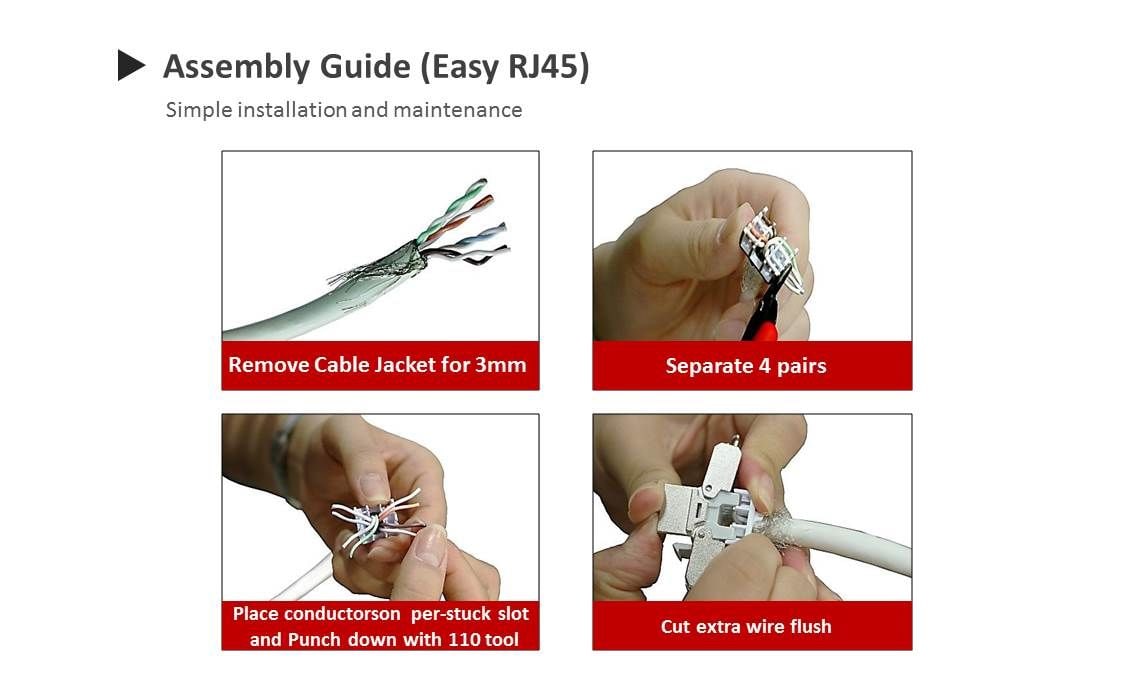 Assembly Guide (Easy RJ45)

Simple installation and maintenance

Remove Cable Jacket for 3mm

Separate 4 pairs

Place conductorson per-stuck slot and Punch down with 110 tool

Cut extra wire flush