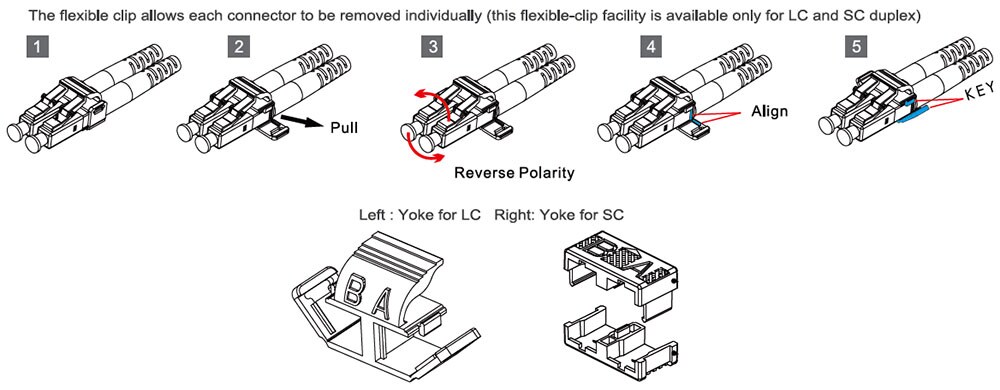 The flexible clip allows each connector to be removed individually (this flexible-clip facility is available only for LC and SC duplex)

1

2

Pull

3

Reverse Polarity

4

Align

5

KEY

Left : Yoke for LC Right: Yoke for SC

B A

B A