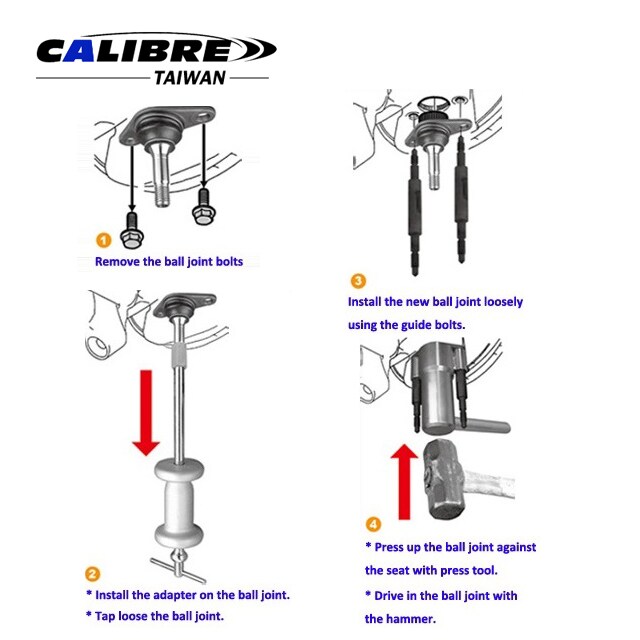 CALIBRE
TAIWAN

1
Remove the ball joint bolts

2
* Install the adapter on the ball joint.
* Tap loose the ball joint.

3
Install the new ball joint loosely using the guide bolts.

4
* Press up the ball joint against the seat with press tool.
* Drive in the ball joint with the hammer.