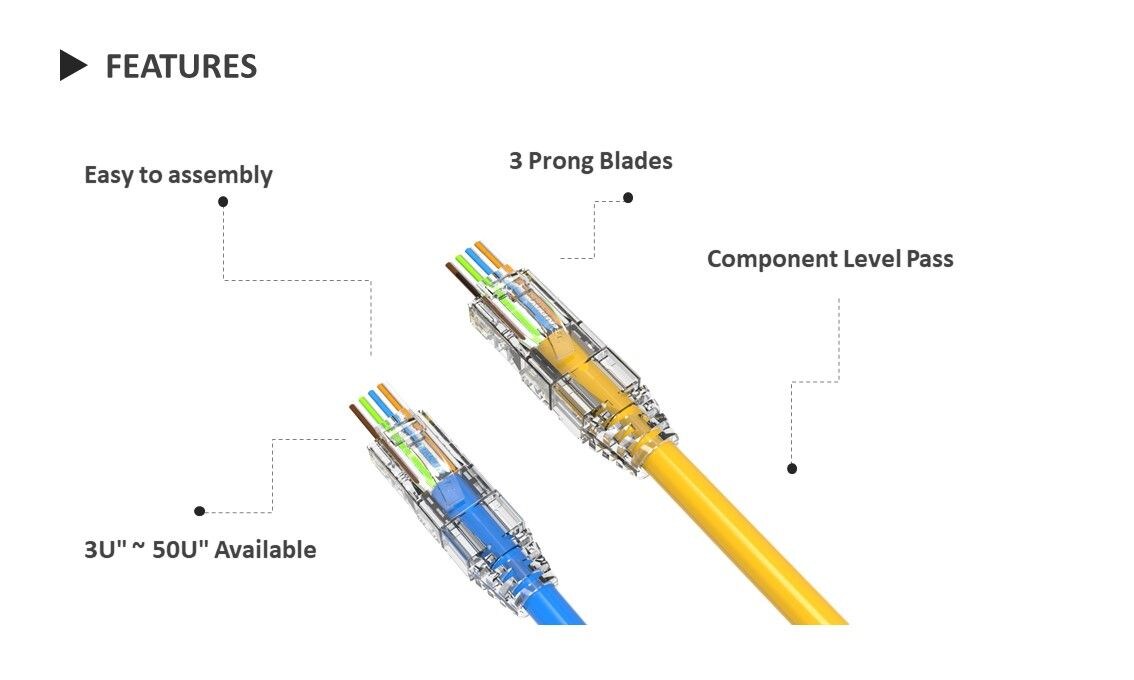 FEATURES

Easy to assembly

3 Prong Blades

Component Level Pass

3U" ~ 50U" Available