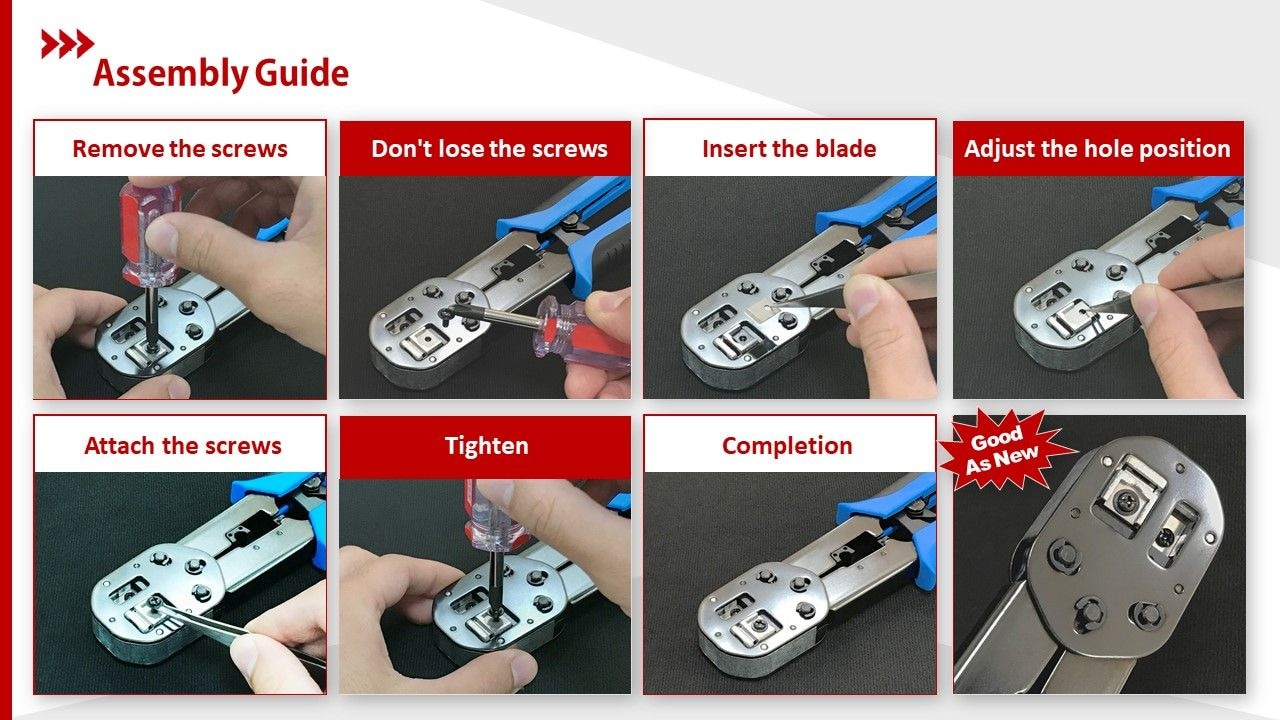 Assembly Guide

Remove the screws

Don't lose the screws

Insert the blade

Adjust the hole position

Attach the screws

Tighten

Completion

Good As New