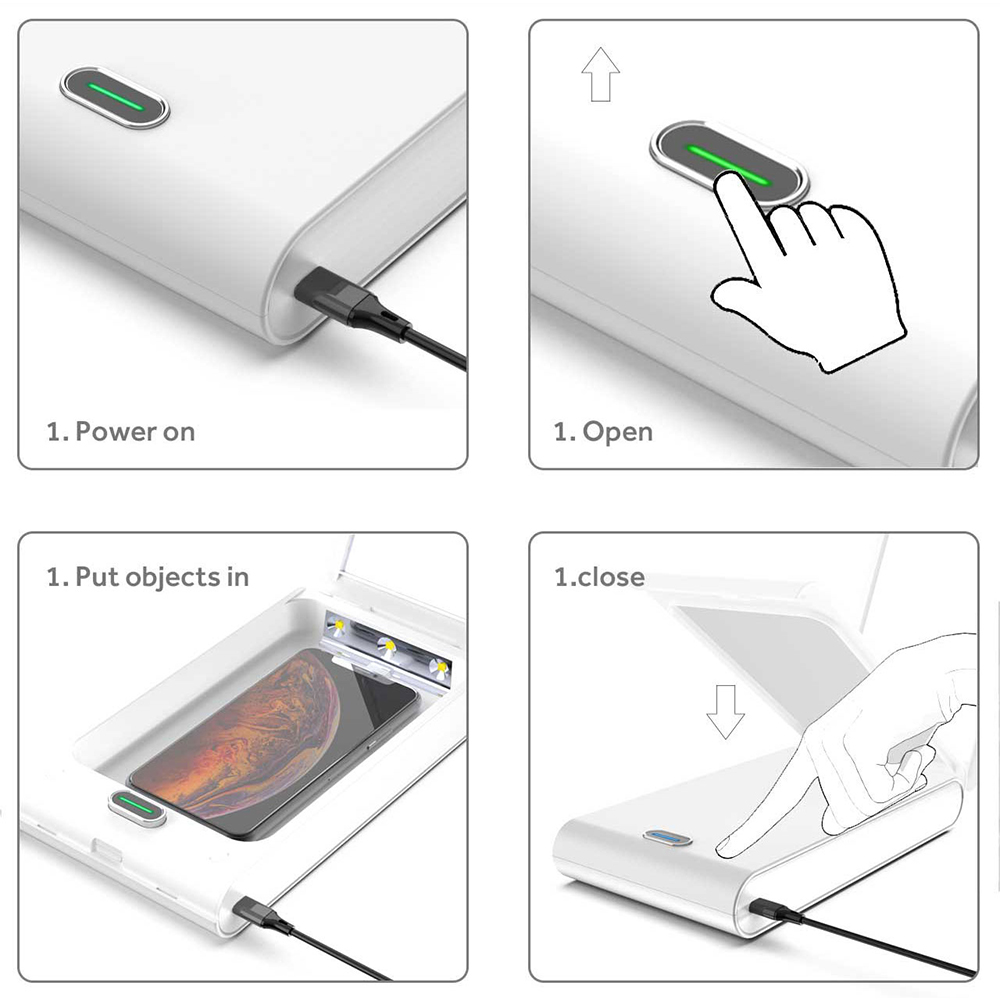 1. Power on

1. Open

1. Put objects in

1.close