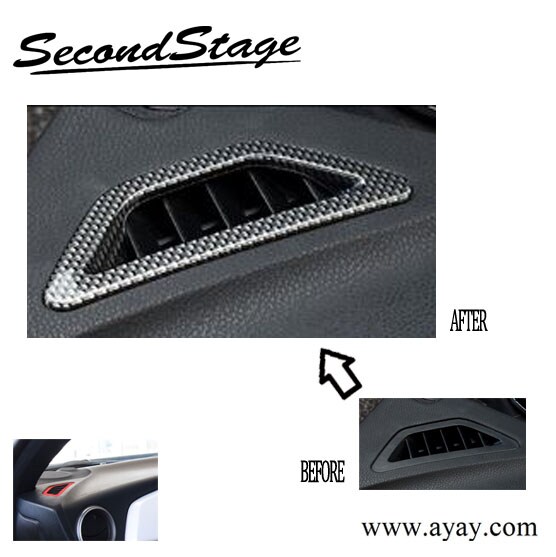 SecondStage

AFTER

BEFORE

www.ayay.com