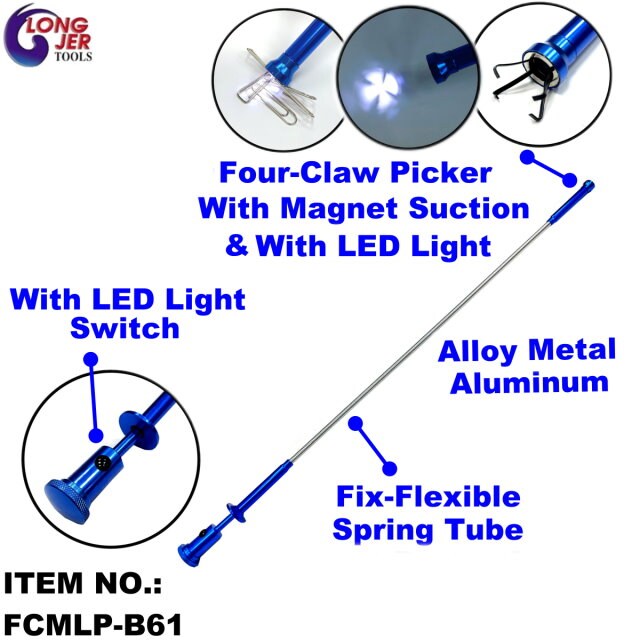 LONG JER TOOLS

Four-Claw Picker With Magnet Suction & With LED Light

With LED Light Switch

Alloy Metal Aluminum

Fix-Flexible Spring Tube

ITEM NO.: FCMLP-B61