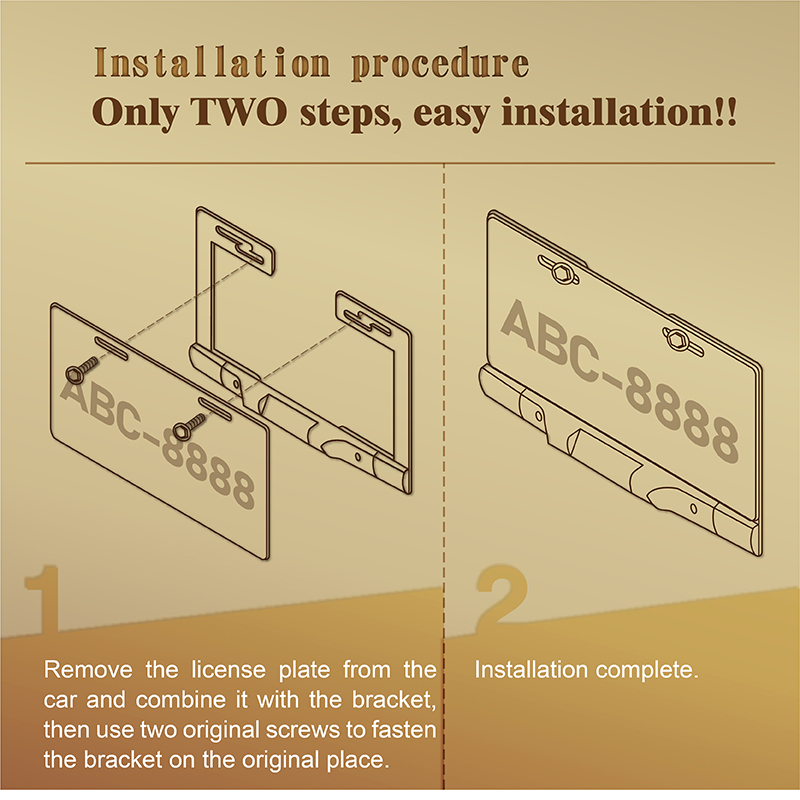 Installation procedure
Only TWO steps, easy installation!!

ABC-8888

1

Remove the license plate from the car and combine it with the bracket, then use two original screws to fasten the bracket on the original place.

ABC-8888

2

Installation complete.