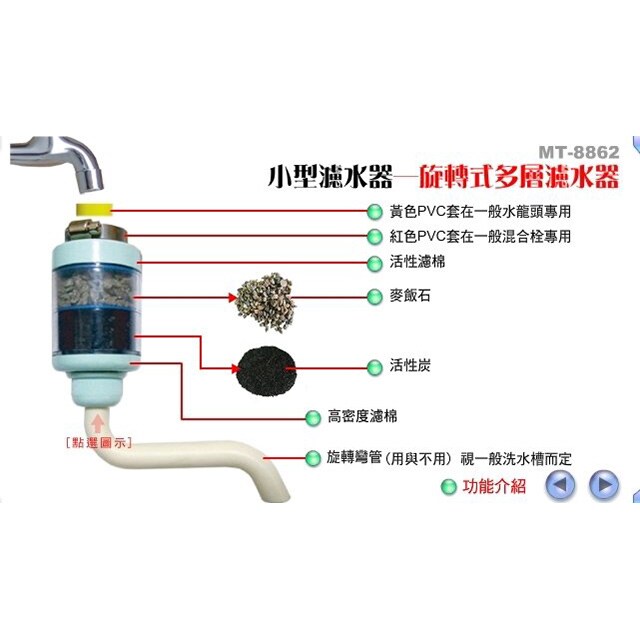 MT-8862

小型濾水器—旋轉式多層濾水器

黃色PVC套在一般水龍頭專用

紅色PVC套在一般混合栓專用

活性濾棉

麥飯石

活性炭

高密度濾棉

[點選圖示]

旋轉彎管（用與不用）視一般洗水槽而定

功能介紹