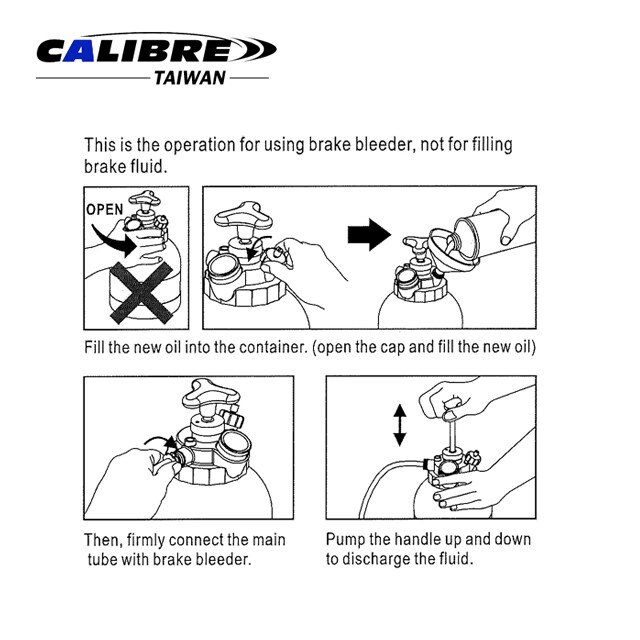 CALIBRE
TAIWAN

This is the operation for using brake bleeder, not for filling brake fluid.

OPEN

Fill the new oil into the container. (open the cap and fill the new oil)

Then, firmly connect the main tube with brake bleeder.

Pump the handle up and down to discharge the fluid.