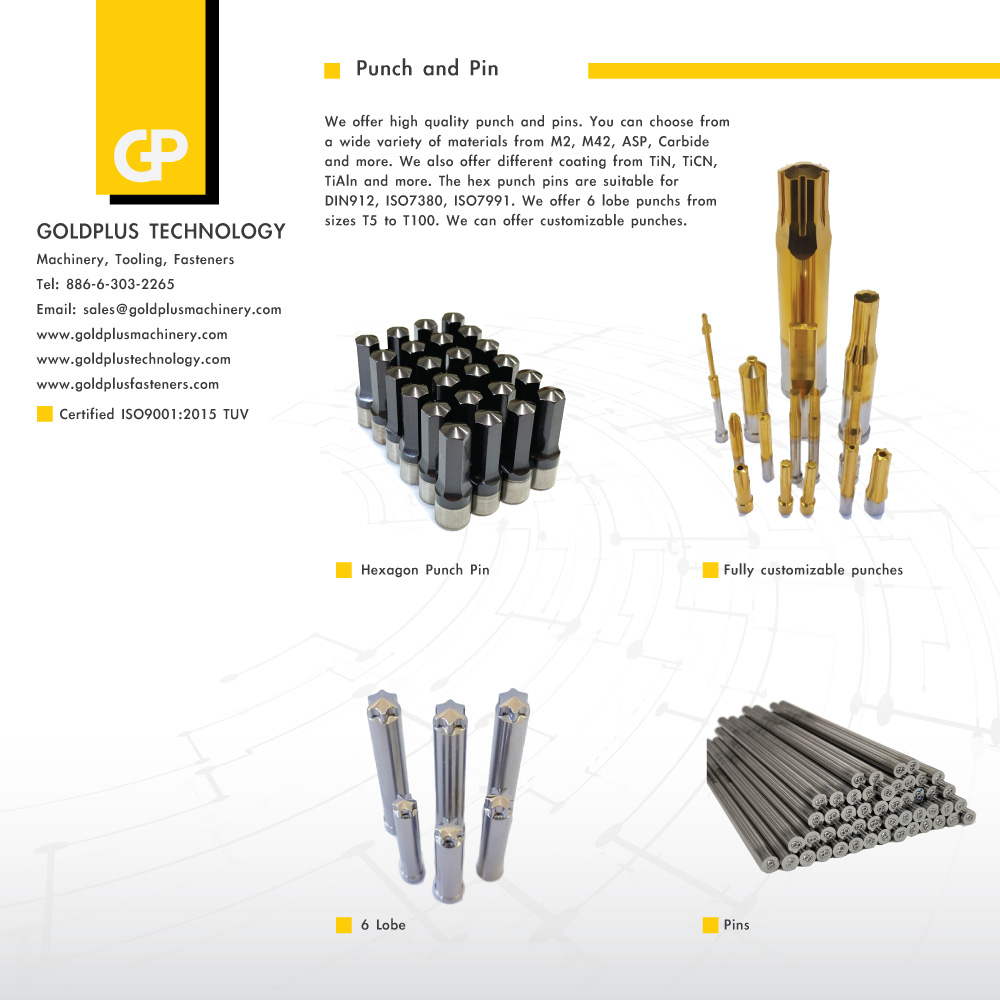 GP

GOLDPLUS TECHNOLOGY

Machinery, Tooling, Fasteners

Tel: 886-6-303-2265

Email: sales@goldplusmachinery.com

www.goldplusmachinery.com

www.goldplustechnology.com

www.goldplusfasteners.com

Certified ISO9001:2015 TUV

Punch and Pin

We offer high quality punch and pins. You can choose from a wide variety of materials from M2, M42, ASP, Carbide and more. We also offer different coating from TiN, TiCN, TiAln and more. The hex punch pins are suitable for DIN912, ISO7380, ISO7991. We offer 6 lobe punchs from sizes T5 to T100. We can offer customizable punches.

Hexagon Punch Pin

Fully customizable punches

6 Lobe

Pins