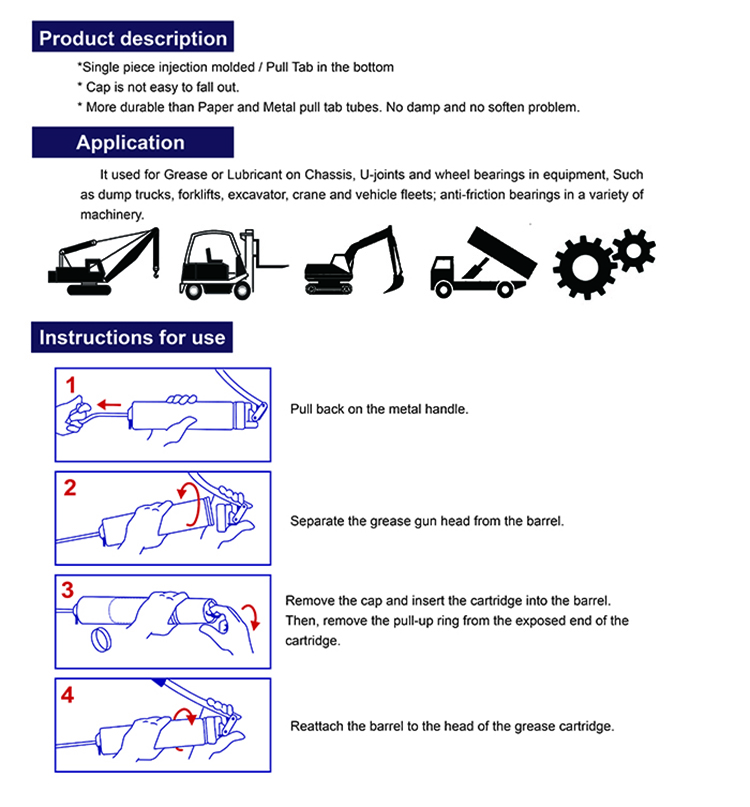 Product description

*Single piece injection molded / Pull Tab in the bottom

* Cap is not easy to fall out.

* More durable than Paper and Metal pull tab tubes. No damp and no soften problem.

Application

It used for Grease or Lubricant on Chassis, U-joints and wheel bearings in equipment, Such as dump trucks, forklifts, excavator, crane and vehicle fleets; anti-friction bearings in a variety of machinery.

Instructions for use

1

Pull back on the metal handle.

2

Separate the grease gun head from the barrel.

3

Remove the cap and insert the cartridge into the barrel. Then, remove the pull-up ring from the exposed end of the cartridge.

4

Reattach the barrel to the head of the grease cartridge.