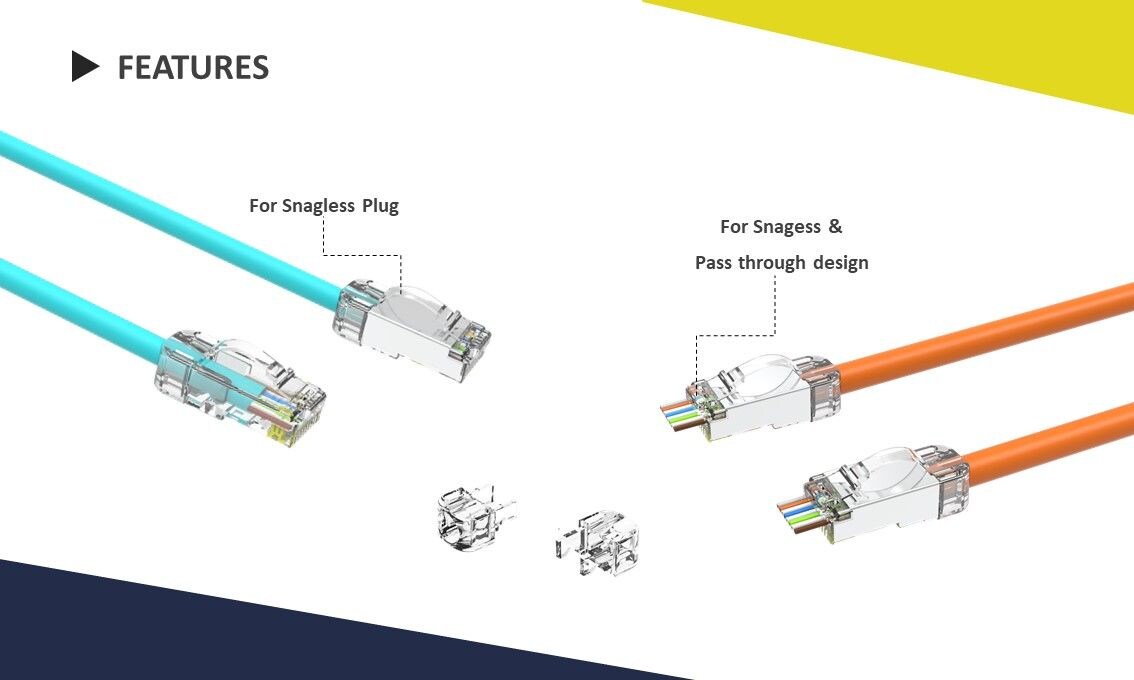 FEATURES

For Snagless Plug

For Snagess &
Pass through design